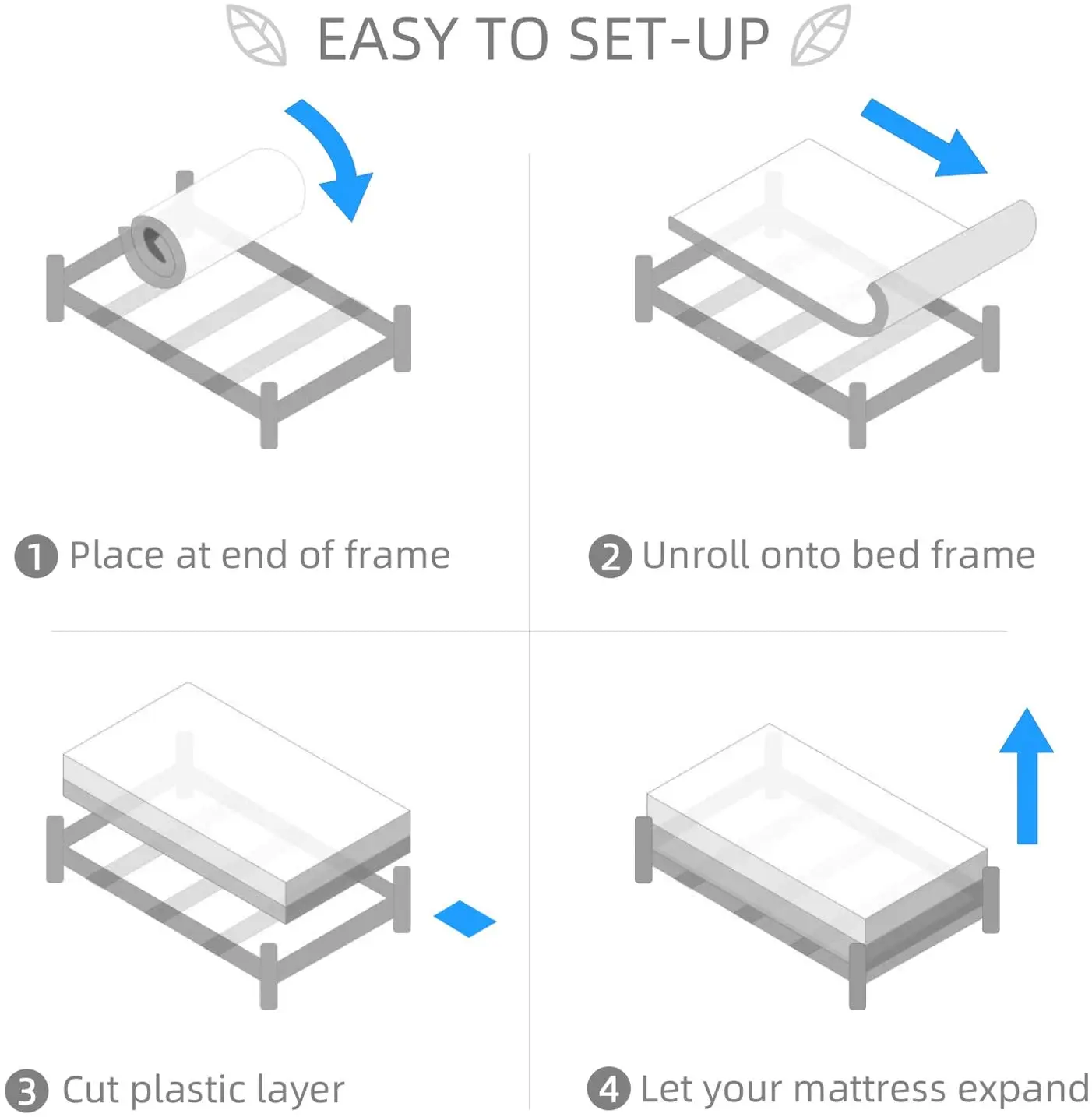 EASY TO SET-UP

1 Place at end of frame

2 Unroll onto bed frame

3 Cut plastic layer

4 Let your mattress expand