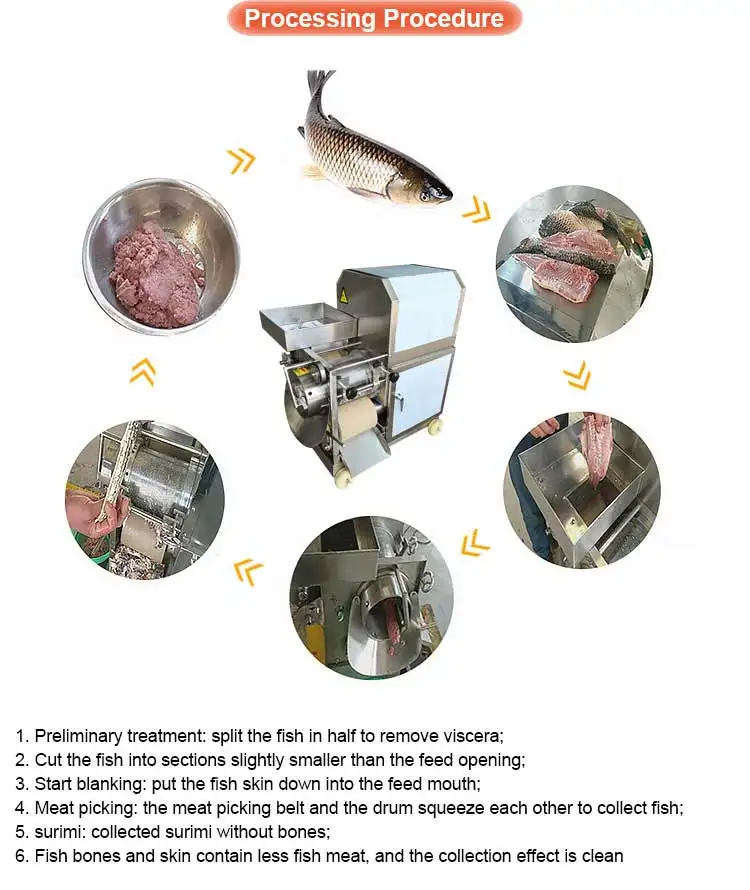 Processing Procedure

1. Preliminary treatment: split the fish in half to remove viscera;
2. Cut the fish into sections slightly smaller than the feed opening;
3. Start blanking: put the fish skin down into the feed mouth;
4. Meat picking: the meat picking belt and the drum squeeze each other to collect fish;
5. surimi: collected surimi without bones;
6. Fish bones and skin contain less fish meat, and the collection effect is clean