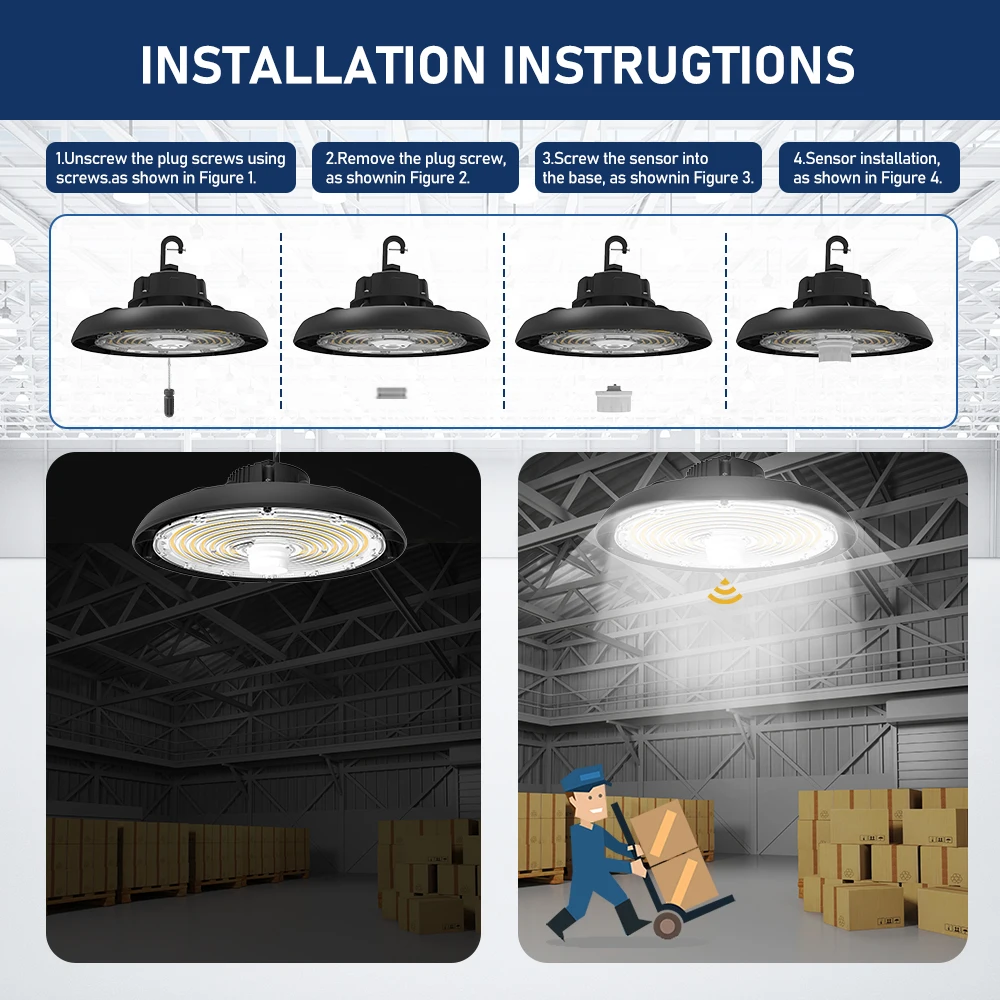 INSTALLATION INSTRUGTIONS

1.Unscrew the plug screws using screws.as shown in Figure 1.

2.Remove the plug screw, as shownin Figure 2.

3.Screw the sensor into the base, as shownin Figure 3.

4.Sensor installation, as shown in Figure 4.