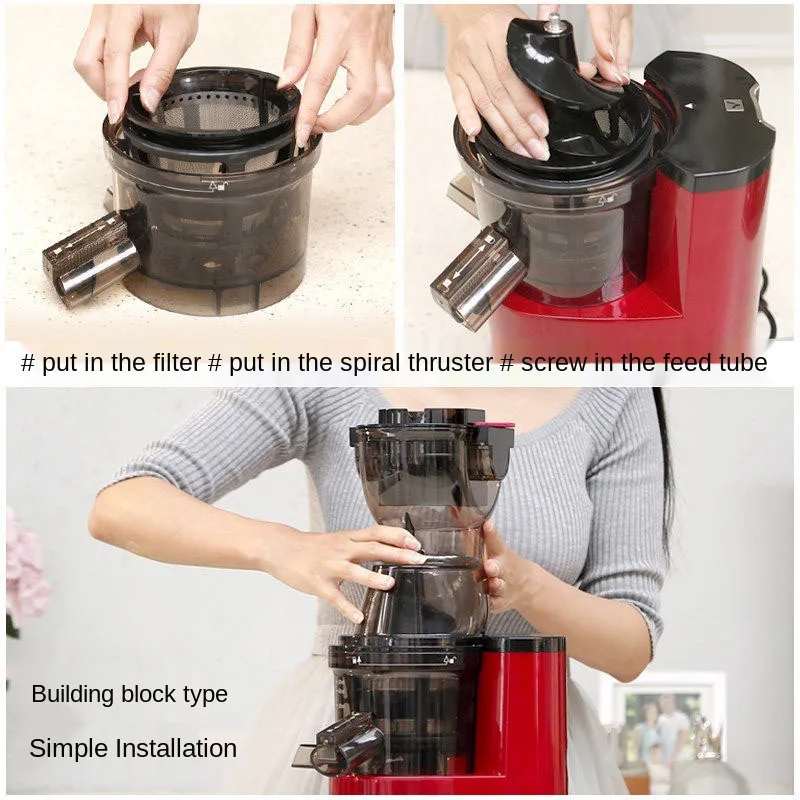 # put in the filter # put in the spiral thruster # screw in the feed tube

Building block type

Simple Installation