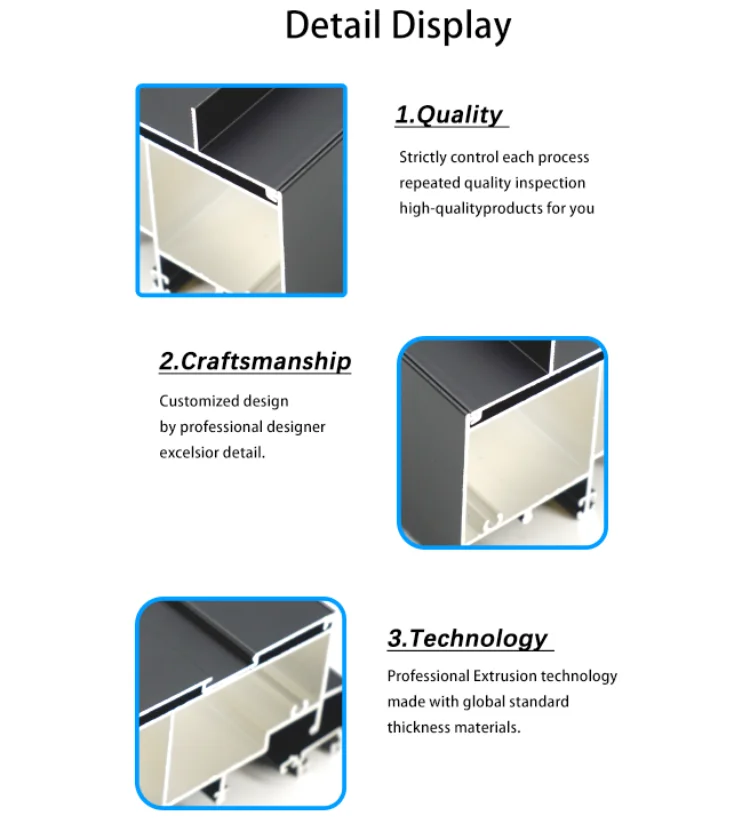 Detail Display

1.Quality

Strictly control each process
repeated quality inspection
high-qualityproducts for you

2.Craftsmanship

Customized design
by professional designer
excelsior detail.

3.Technology

Professional Extrusion technology
made with global standard
thickness materials.