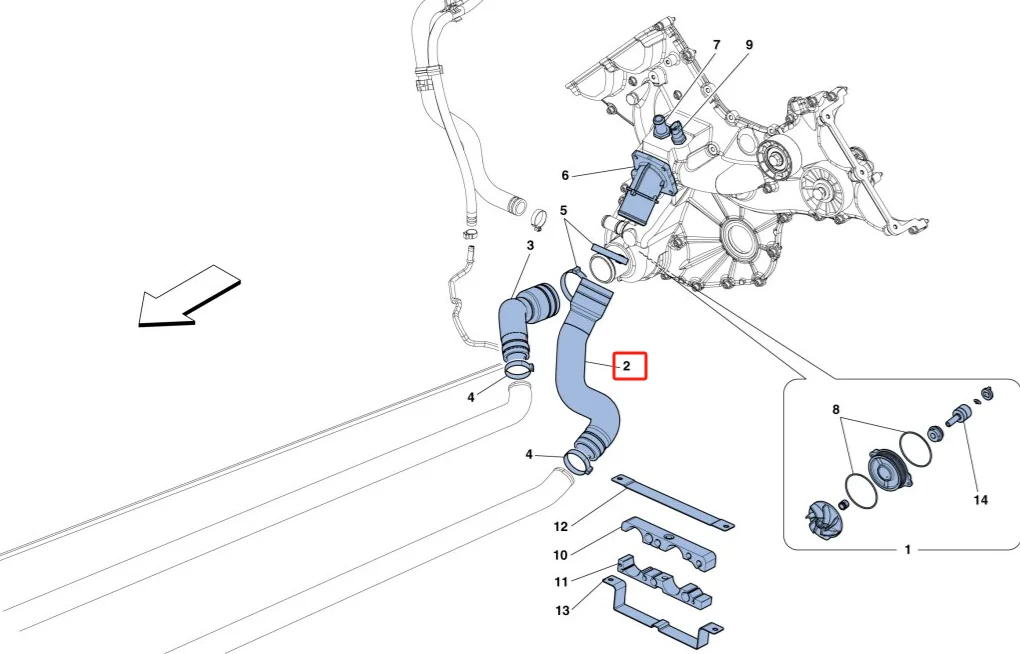 7
9
6
5
3
2
4
4
8
14
1
12
10
11
13