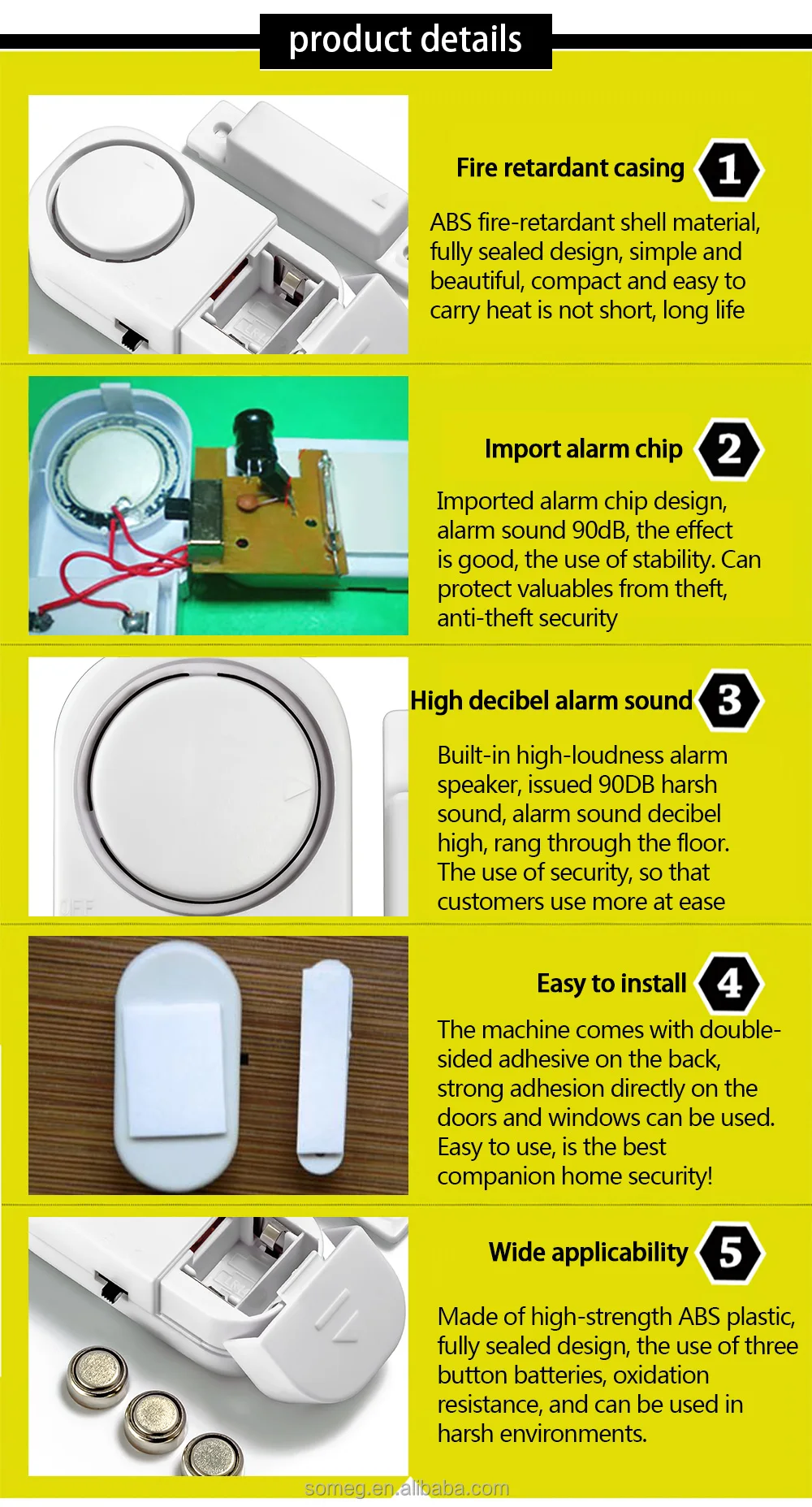 product details

Fire retardant casing 1

ABS fire-retardant shell material, fully sealed design, simple and beautiful, compact and easy to carry heat is not short, long life

Import alarm chip 2

Imported alarm chip design, alarm sound 90dB, the effect is good, the use of stability. Can protect valuables from theft, anti-theft security

High decibel alarm sound 3

Built-in high-loudness alarm speaker, issued 90DB harsh sound, alarm sound decibel high, rang through the floor. The use of security, so that customers use more at ease

OFF

Easy to install 4

The machine comes with double-sided adhesive on the back, strong adhesion directly on the doors and windows can be used. Easy to use, is the best companion home security!

Wide applicability 5

Made of high-strength ABS plastic, fully sealed design, the use of three button batteries, oxidation resistance, and can be used in harsh environments.

someg.en.alibaba.com