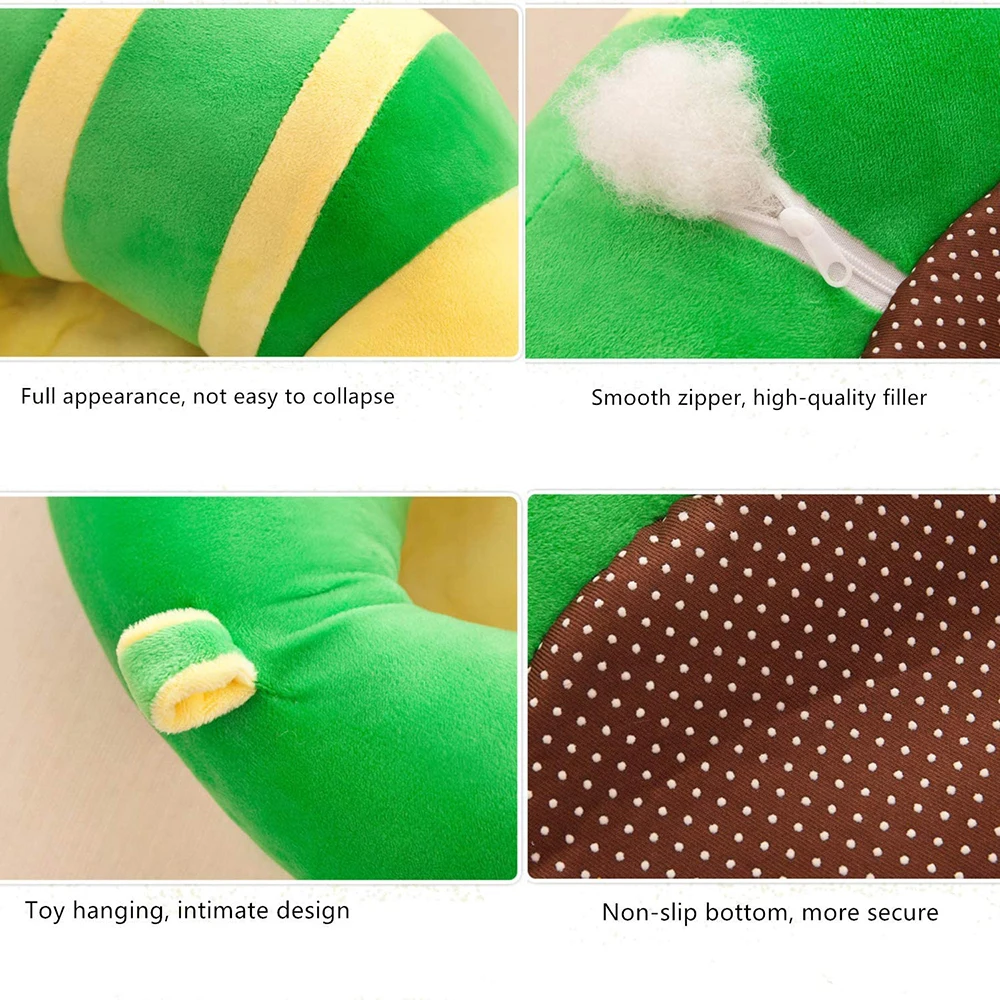 Full appearance, not easy to collapse

Smooth zipper, high-quality filler

Toy hanging, intimate design

Non-slip bottom, more secure