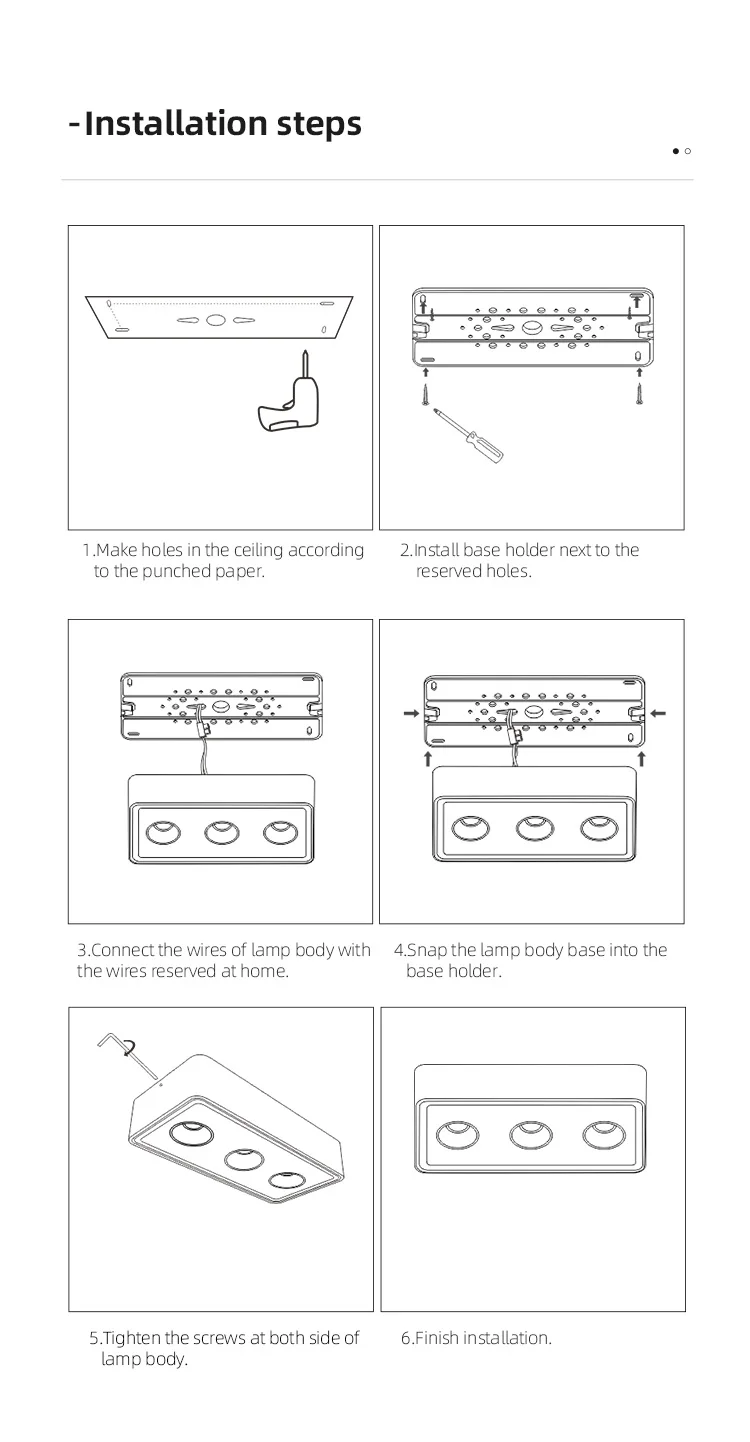 -Installation steps

1.Make holes in the ceiling according to the punched paper.

2.Install base holder next to the reserved holes.

3.Connect the wires of lamp body with the wires reserved at home.

4.Snap the lamp body base into the base holder.

5.Tighten the screws at both side of lamp body.

6.Finish installation.