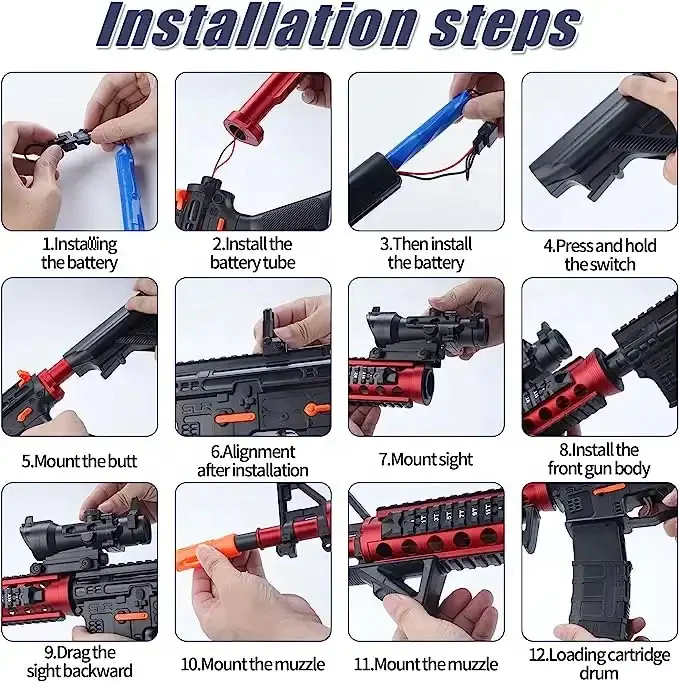 Installation steps

1.Installing the battery

2.Install the battery tube

3.Then install the battery

4.Press and hold the switch

5.Mount the butt

6.Alignment after installation

7.Mount sight

8.Install the front gun body

9.Drag the sight backward

10.Mount the muzzle

11.Mount the muzzle

12.Loading cartridge drum