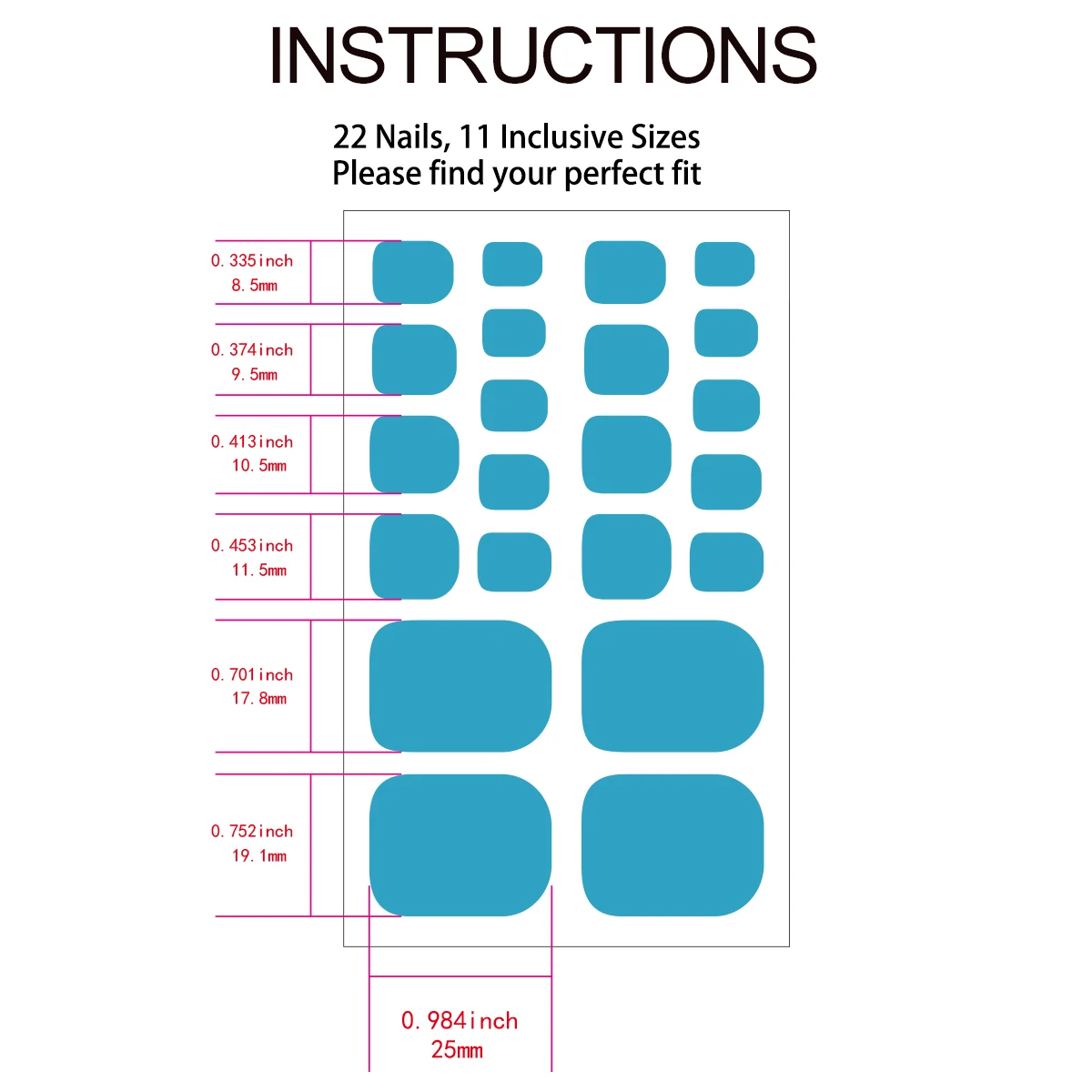 INSTRUCTIONS

22 Nails, 11 Inclusive Sizes
Please find your perfect fit

0.335inch
8.5mm

0.374inch
9.5mm

0.413inch
10.5mm

0.453inch
11.5mm

0.701inch
17.8mm

0.752inch
19.1mm

0.984inch
25mm