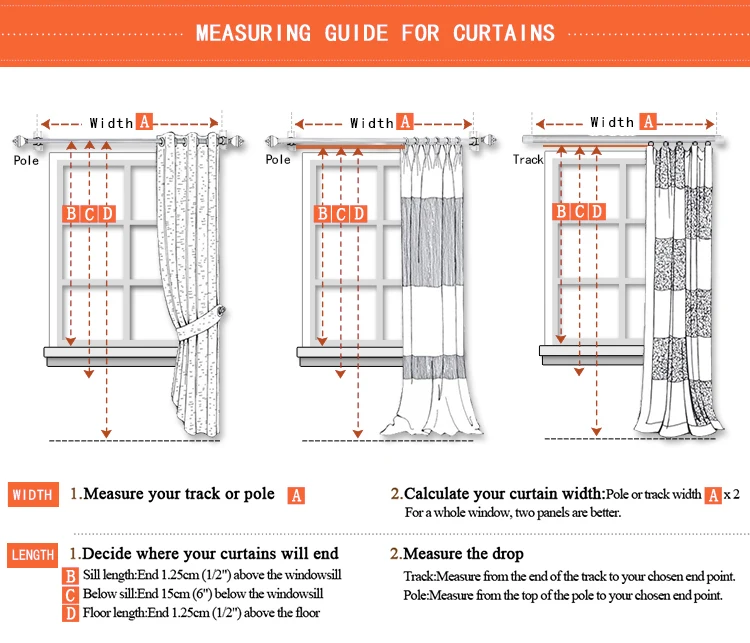 MEASURING GUIDE FOR CURTAINS

Width A
Pole
B C D

Width A
Pole
B C D

Width A
Track
B C D

WIDTH 1.Measure your track or pole A

2.Calculate your curtain width:Pole or track width A x 2
For a whole window, two panels are better.

LENGTH 1.Decide where your curtains will end
B Sill length:End 1.25cm (1/2") above the windowsill
C Below sill:End 15cm (6") below the windowsill
D Floor length:End 1.25cm (1/2") above the floor

2.Measure the drop
Track:Measure from the end of the track to your chosen end point.
Pole:Measure from the top of the pole to your chosen end point.