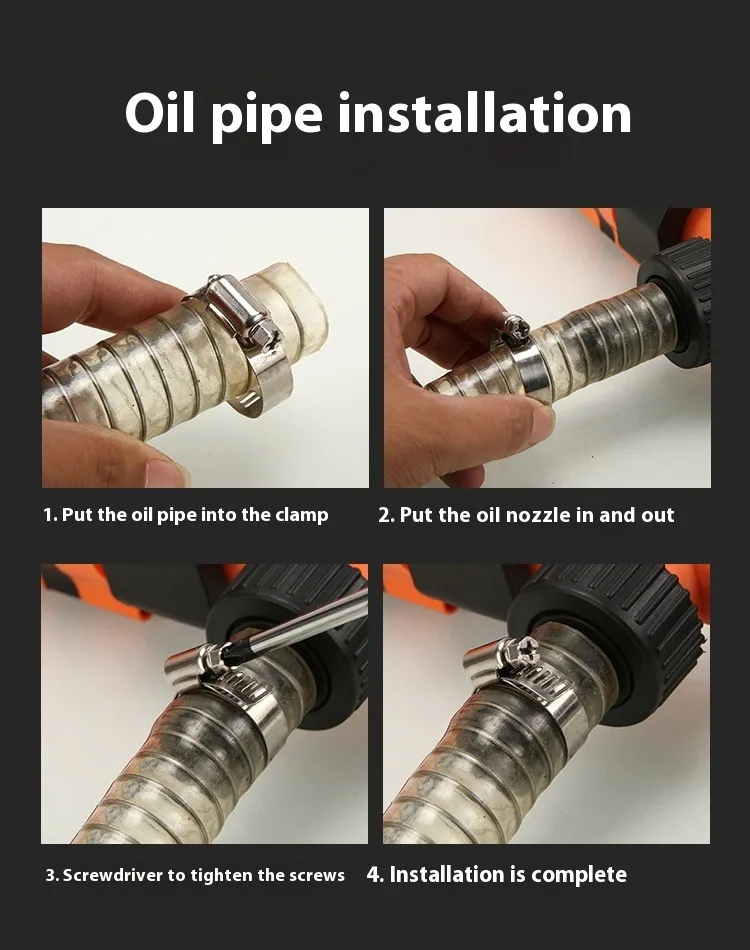 Oil pipe installation

1. Put the oil pipe into the clamp

2. Put the oil nozzle in and out

3. Screwdriver to tighten the screws

4. Installation is complete