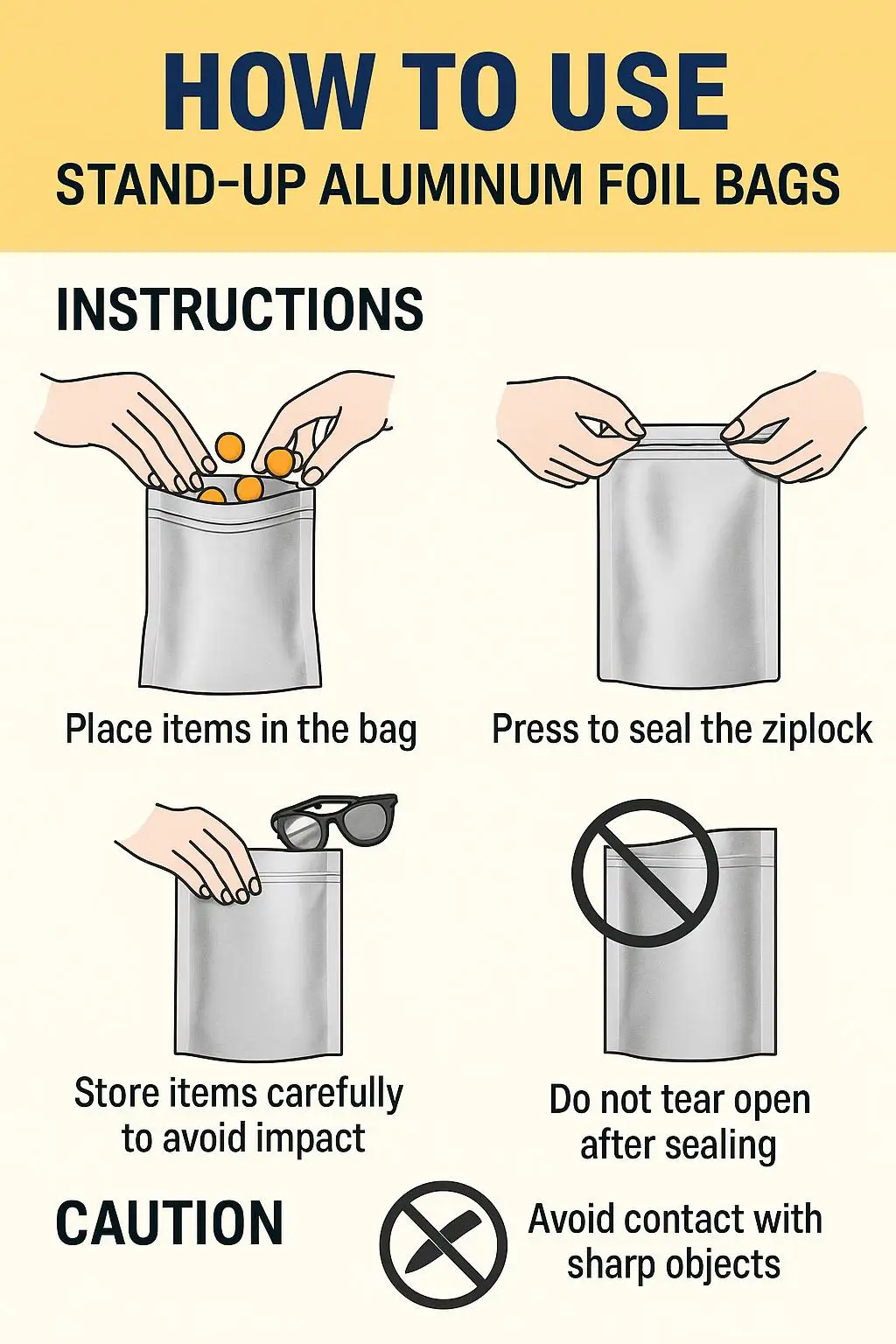 HOW TO USE
STAND-UP ALUMINUM FOIL BAGS

INSTRUCTIONS

Place items in the bag

Press to seal the ziplock

Store items carefully to avoid impact

Do not tear open after sealing

CAUTION

Avoid contact with sharp objects