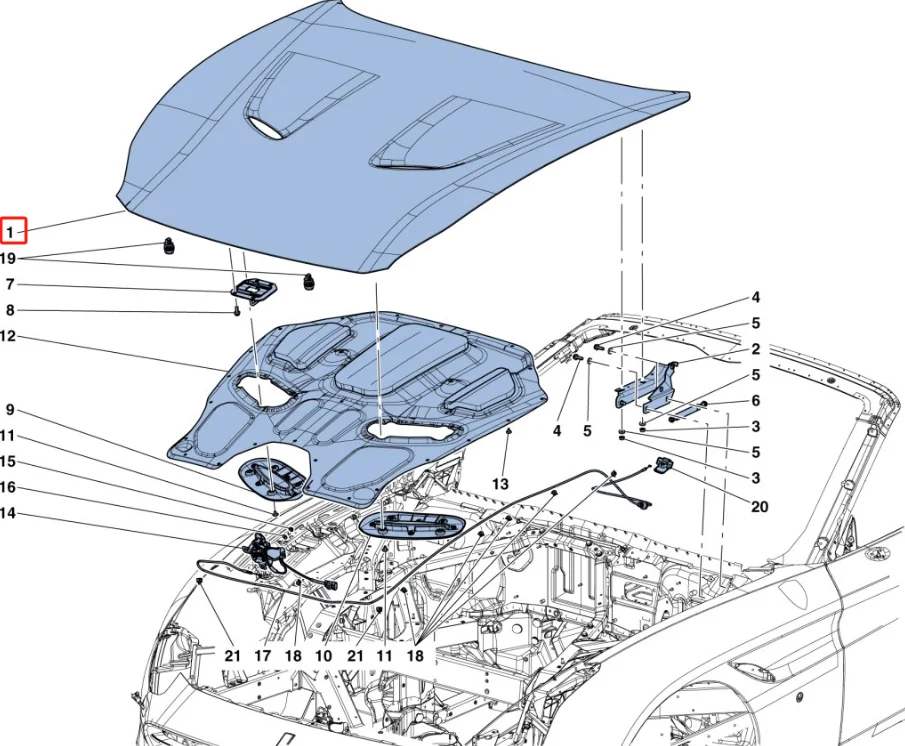 1
19
7
8
12
9
11
15
16
14
4
5
2
5
6
3
5
3
20
4
5
13
21
17
18
10
21
11
18