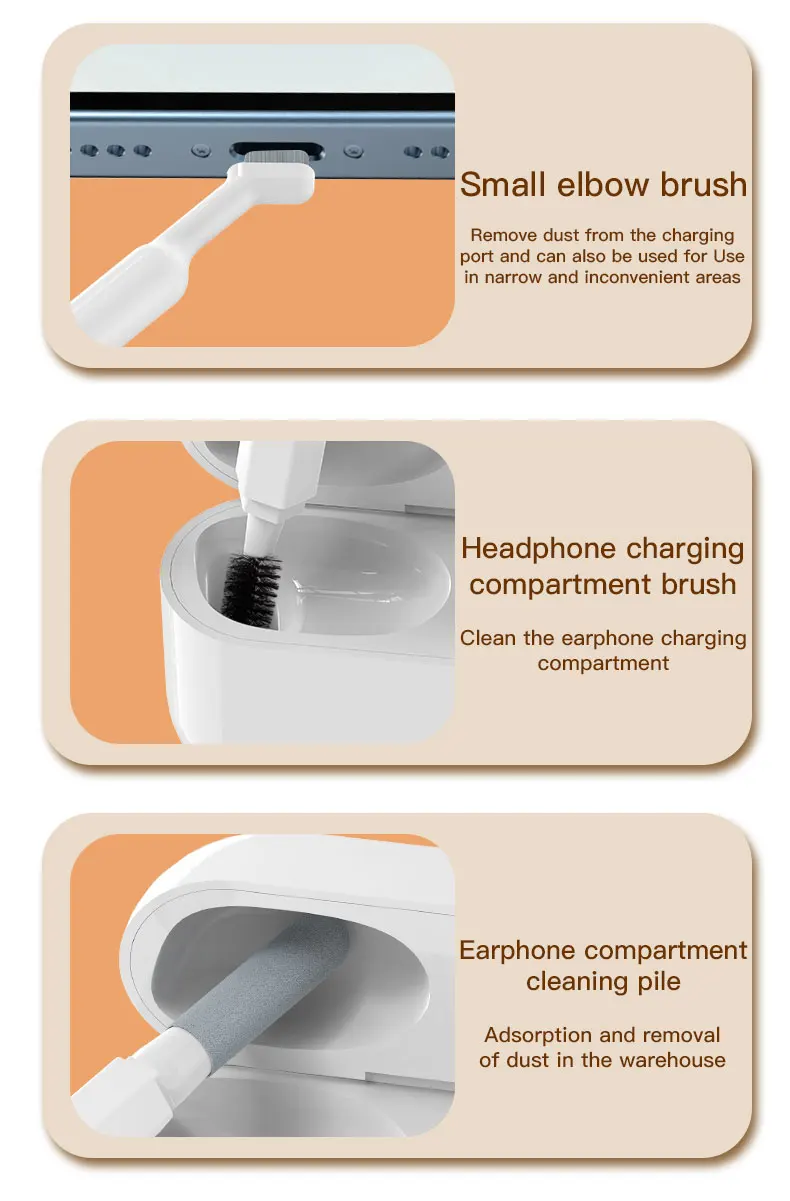 Small elbow brush

Remove dust from the charging port and can also be used for Use in narrow and inconvenient areas

Headphone charging compartment brush

Clean the earphone charging compartment

Earphone compartment cleaning pile

Adsorption and removal of dust in the warehouse