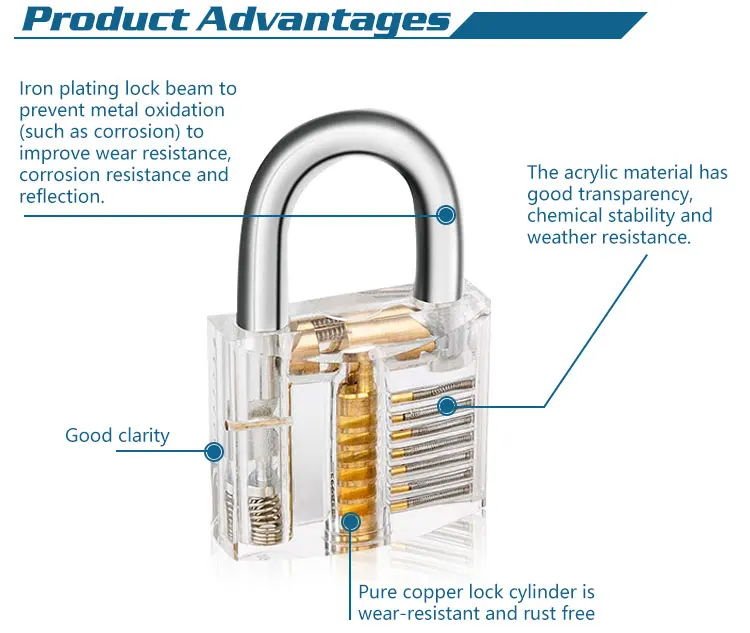 Product Advantages

Iron plating lock beam to prevent metal oxidation (such as corrosion) to improve wear resistance, corrosion resistance and reflection.

The acrylic material has good transparency, chemical stability and weather resistance.

Good clarity

Pure copper lock cylinder is wear-resistant and rust free