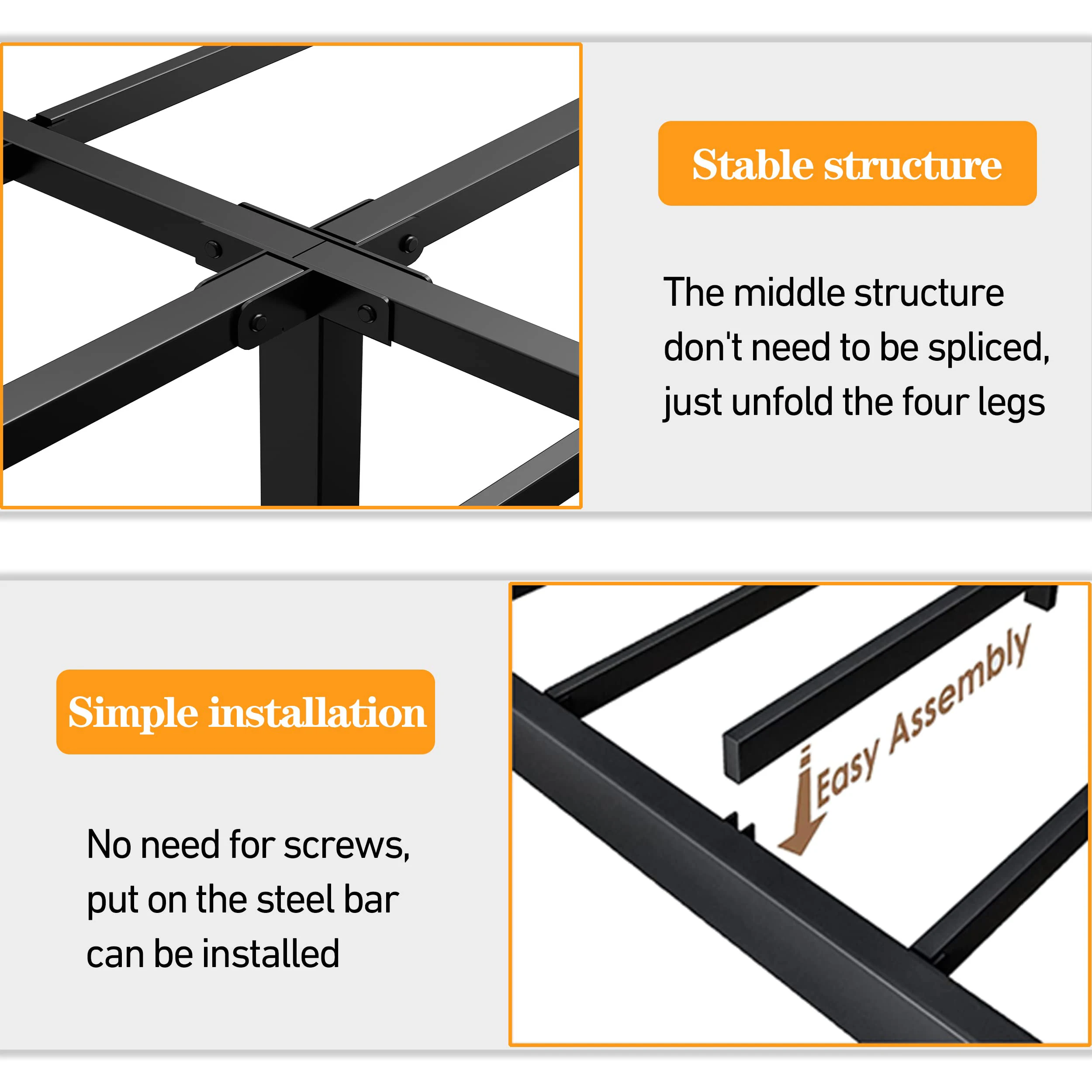 Stable structure

The middle structure don't need to be spliced, just unfold the four legs

Simple installation

No need for screws, put on the steel bar can be installed

Easy Assembly