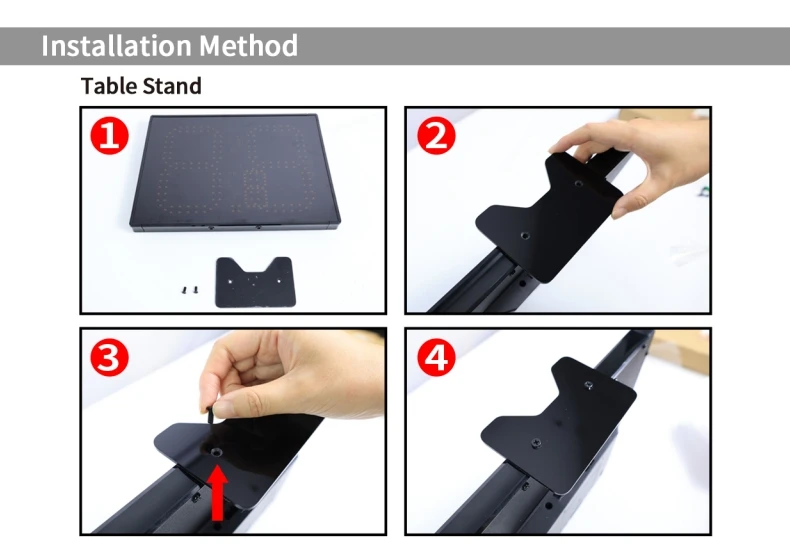 Installation Method

Table Stand

1

2

3

4