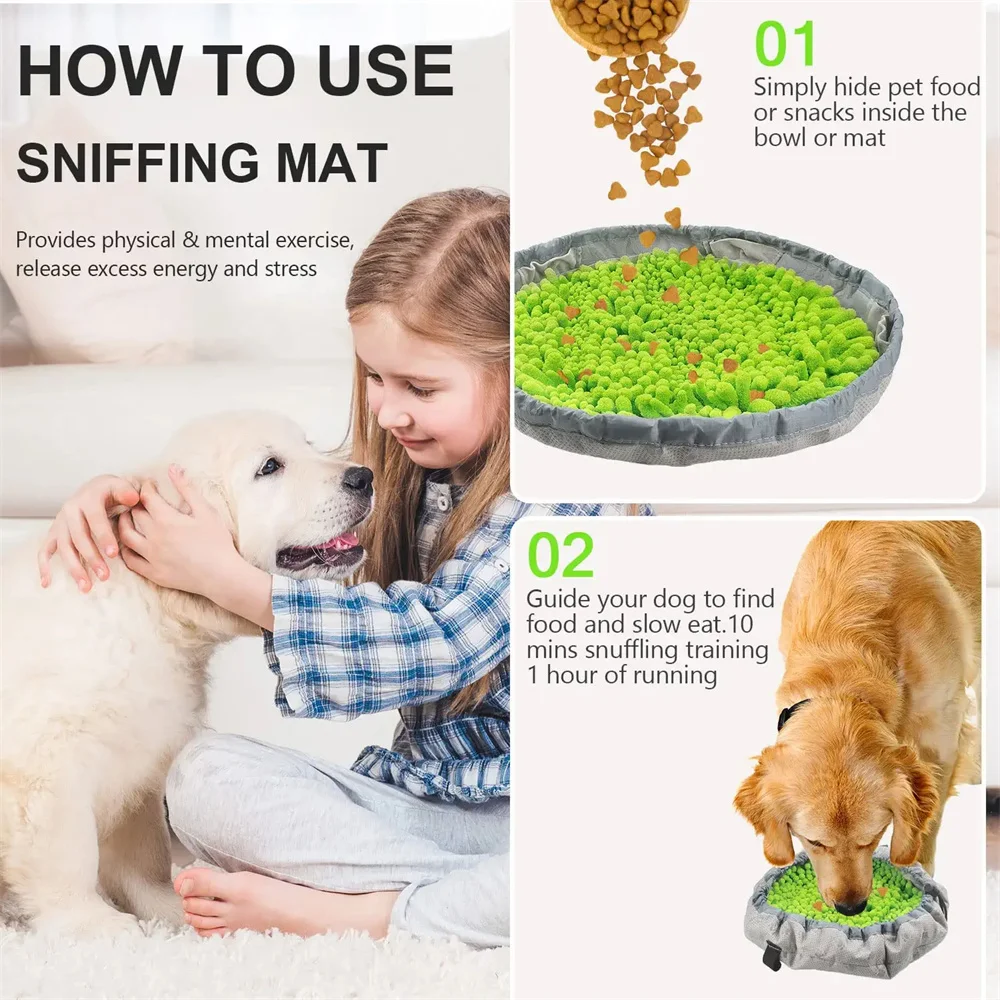 HOW TO USE
SNIFFING MAT

Provides physical & mental exercise, release excess energy and stress

01
Simply hide pet food or snacks inside the bowl or mat

02
Guide your dog to find food and slow eat.10 mins snuffling training 1 hour of running