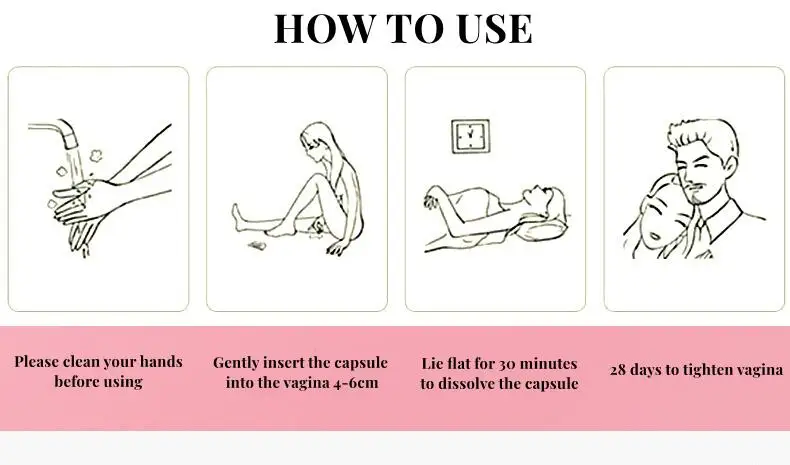 HOW TO USE

Please clean your hands before using

Gently insert the capsule into the vagina 4-6cm

Lie flat for 30 minutes to dissolve the capsule

28 days to tighten vagina