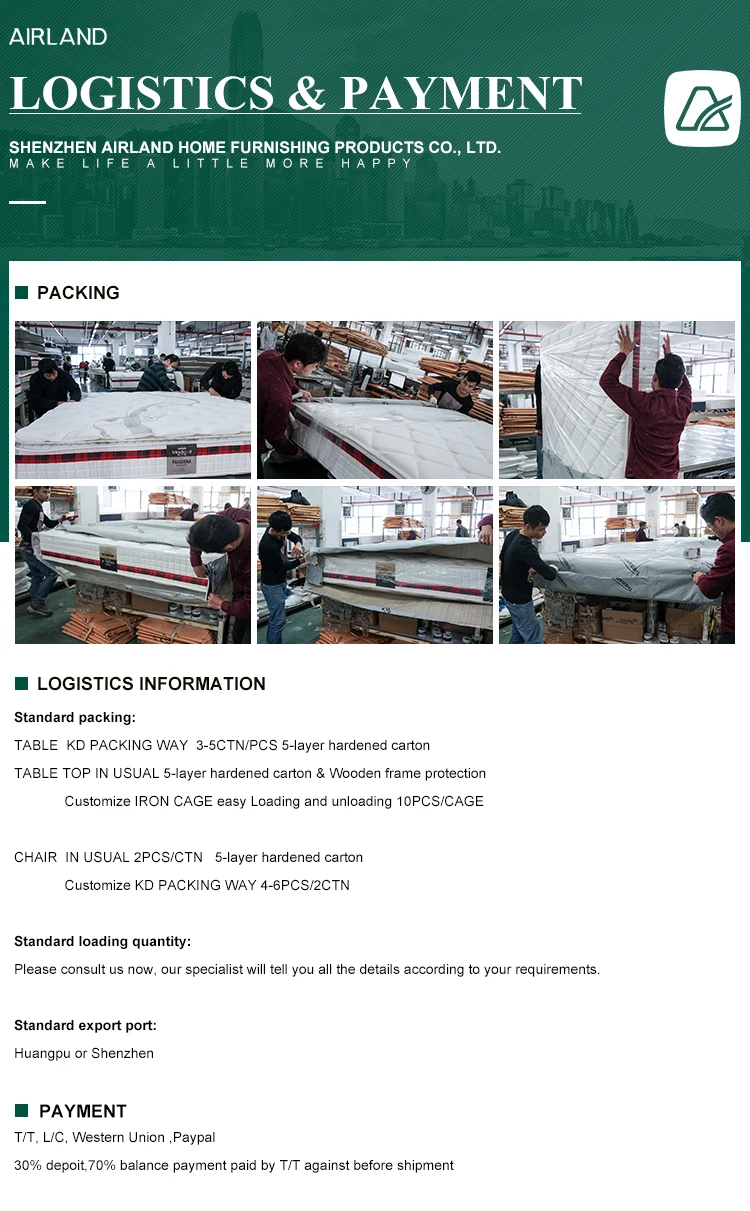 AIRLAND

LOGISTICS & PAYMENT

SHENZHEN AIRLAND HOME FURNISHING PRODUCTS CO., LTD.
MAKE LIFE A LITTLE MORE HAPPY

PACKING

LOGISTICS INFORMATION

Standard packing:

TABLE KD PACKING WAY 3-5CTN/PCS 5-layer hardened carton

TABLE TOP IN USUAL 5-layer hardened carton & Wooden frame protection

Customize IRON CAGE easy Loading and unloading 10PCS/CAGE

CHAIR IN USUAL 2PCS/CTN 5-layer hardened carton

Customize KD PACKING WAY 4-6PCS/2CTN

Standard loading quantity:

Please consult us now, our specialist will tell you all the details according to your requirements.

Standard export port:

Huangpu or Shenzhen

PAYMENT

T/T, L/C, Western Union ,Paypal

30% depoit,70% balance payment paid by T/T against before shipment