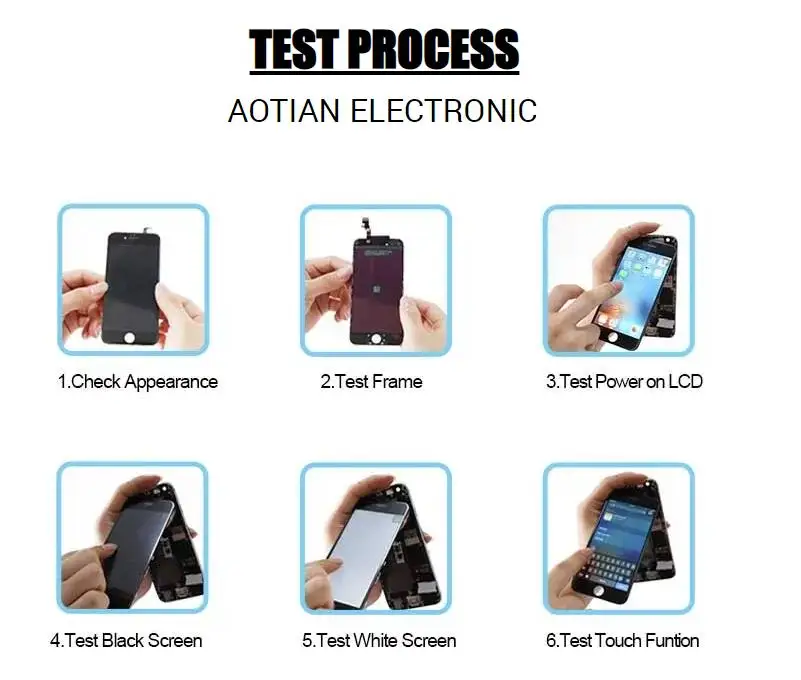 TEST PROCESS

AOTIAN ELECTRONIC

1.Check Appearance

2.Test Frame

3.Test Power on LCD

4.Test Black Screen

5.Test White Screen

6.Test Touch Funtion