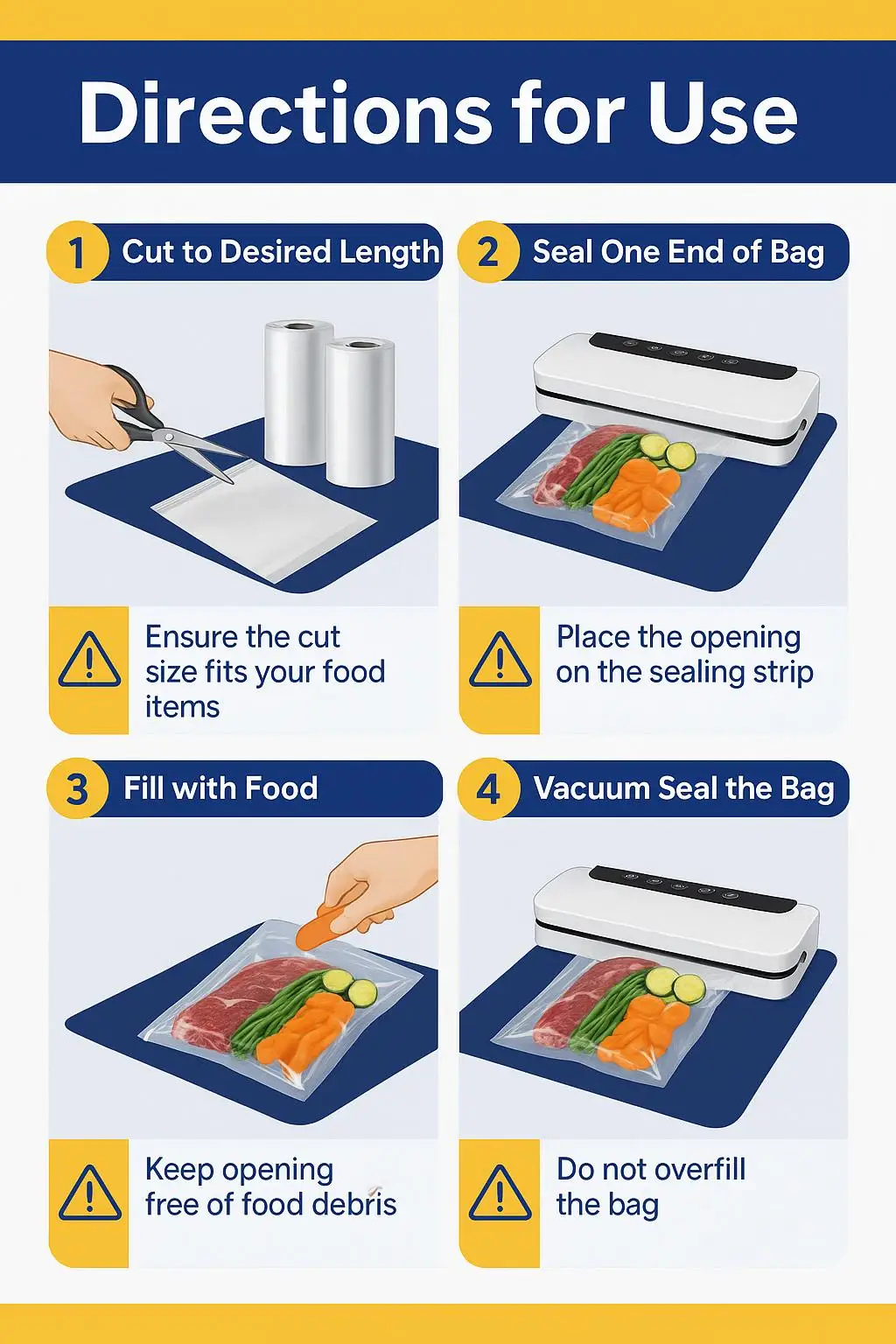 Directions for Use

1 Cut to Desired Length

Ensure the cut size fits your food items

2 Seal One End of Bag

Place the opening on the sealing strip

3 Fill with Food

Keep opening free of food debris

4 Vacuum Seal the Bag

Do not overfill the bag