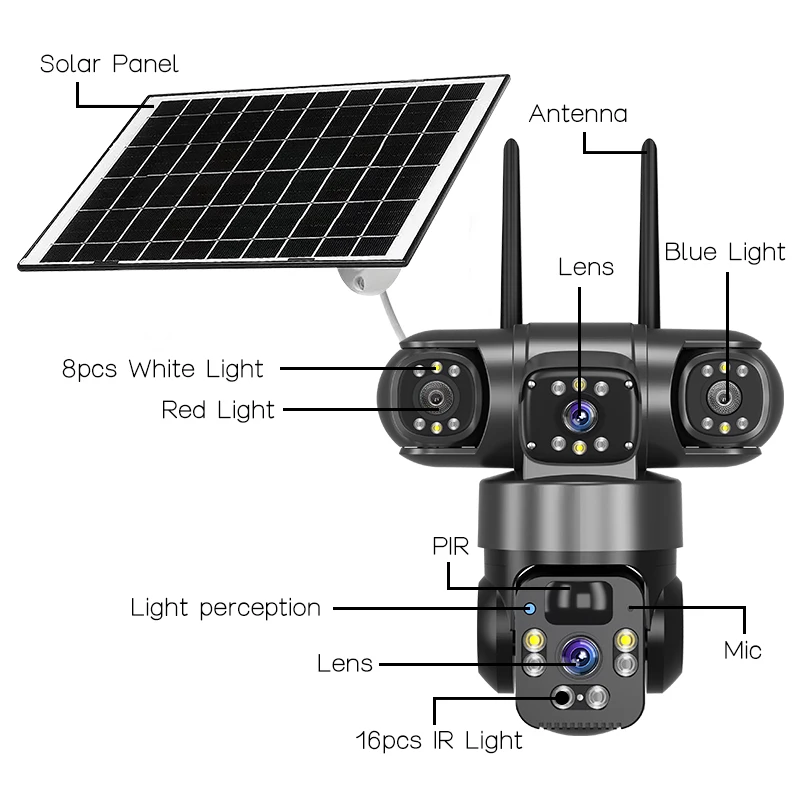 Solar Panel

Antenna

Lens

Blue Light

8pcs White Light

Red Light

PIR

Light perception

Mic

Lens

16pcs IR Light