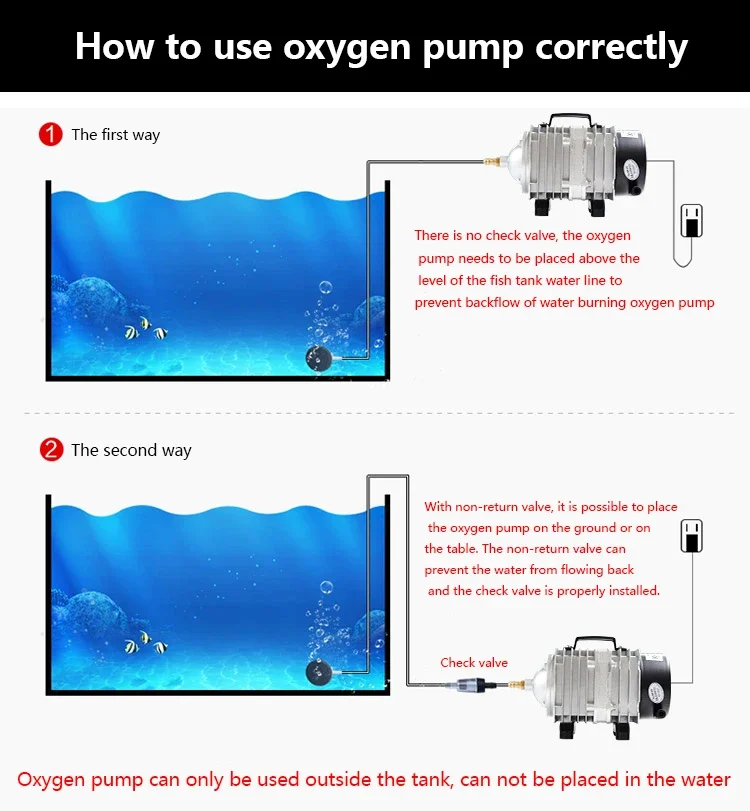 How to use oxygen pump correctly

1 The first way

There is no check valve, the oxygen pump needs to be placed above the level of the fish tank water line to prevent backflow of water burning oxygen pump

2 The second way

With non-return valve, it is possible to place the oxygen pump on the ground or on the table. The non-return valve can prevent the water from flowing back and the check valve is properly installed.

Check valve

Oxygen pump can only be used outside the tank, can not be placed in the water