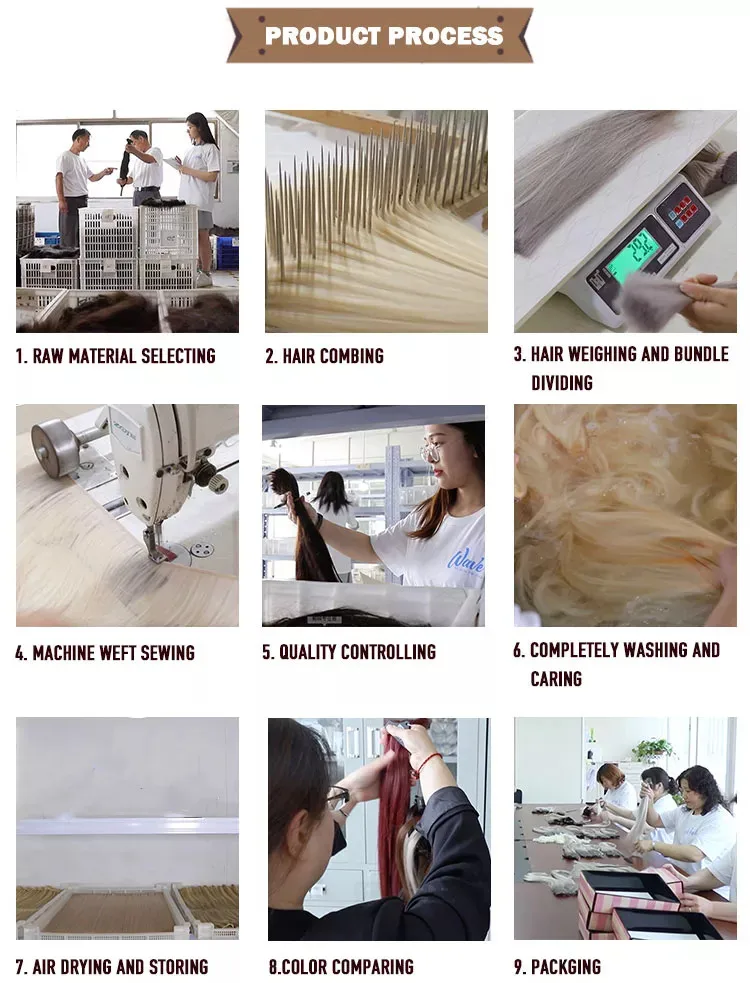 PRODUCT PROCESS

1. RAW MATERIAL SELECTING

2. HAIR COMBING

3. HAIR WEIGHING AND BUNDLE DIVIDING

4. MACHINE WEFT SEWING

5. QUALITY CONTROLLING

6. COMPLETELY WASHING AND CARING

7. AIR DRYING AND STORING

8.COLOR COMPARING

9. PACKGING