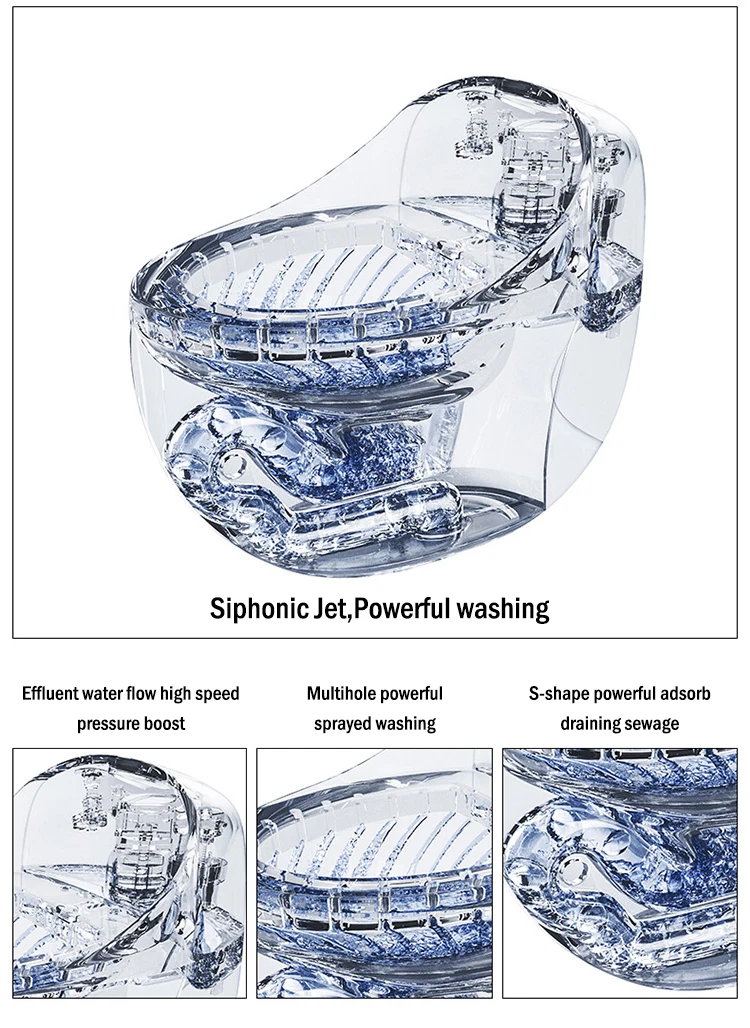 Siphonic Jet,Powerful washing

Effluent water flow high speed pressure boost

Multihole powerful sprayed washing

S-shape powerful adsorb draining sewage