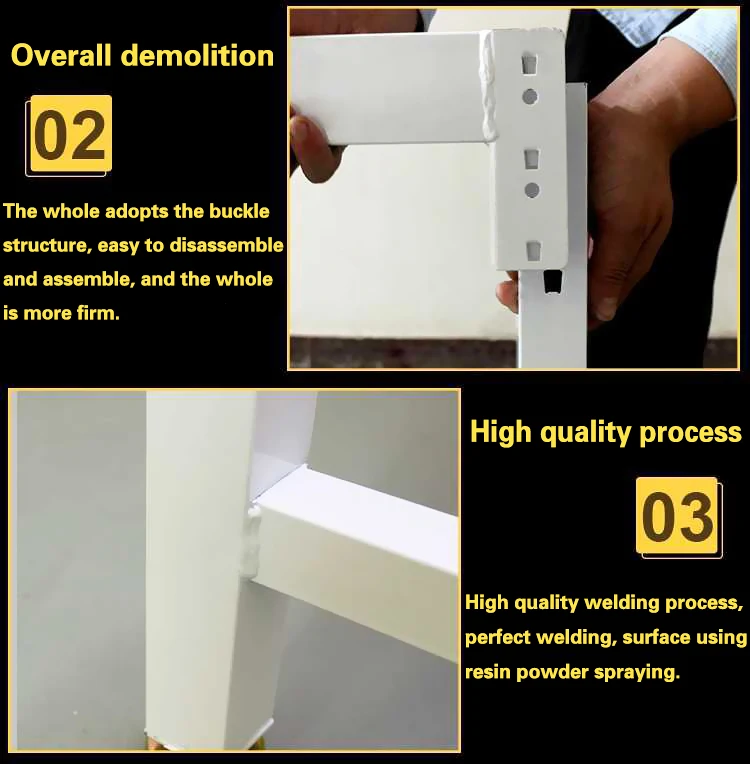 Overall demolition

02

The whole adopts the buckle structure, easy to disassemble and assemble, and the whole is more firm.

High quality process

03

High quality welding process, perfect welding, surface using resin powder spraying.