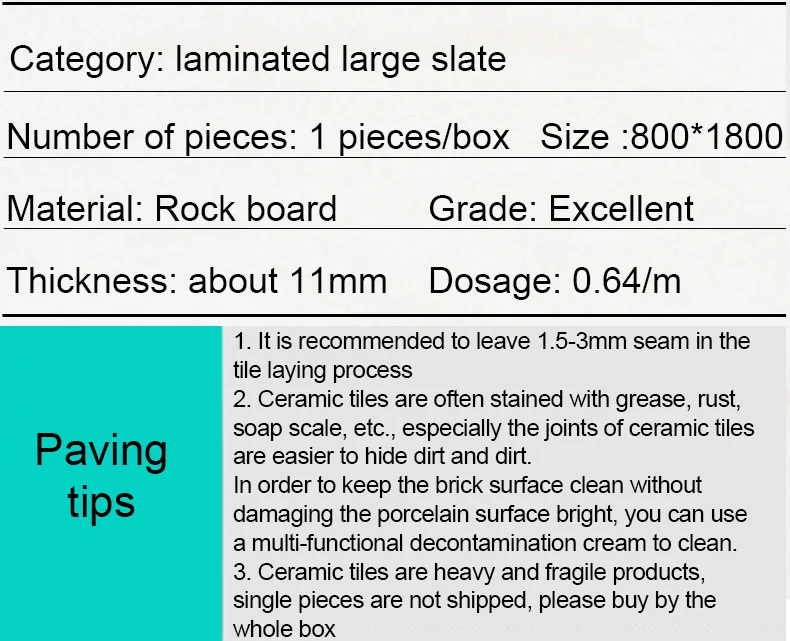 Category: laminated large slate

Number of pieces: 1 pieces/box   Size :800*1800

Material: Rock board   Grade: Excellent

Thickness: about 11mm   Dosage: 0.64/m

Paving tips

1. It is recommended to leave 1.5-3mm seam in the tile laying process
2. Ceramic tiles are often stained with grease, rust, soap scale, etc., especially the joints of ceramic tiles are easier to hide dirt and dirt.
In order to keep the brick surface clean without damaging the porcelain surface bright, you can use a multi-functional decontamination cream to clean.
3. Ceramic tiles are heavy and fragile products, single pieces are not shipped, please buy by the whole box