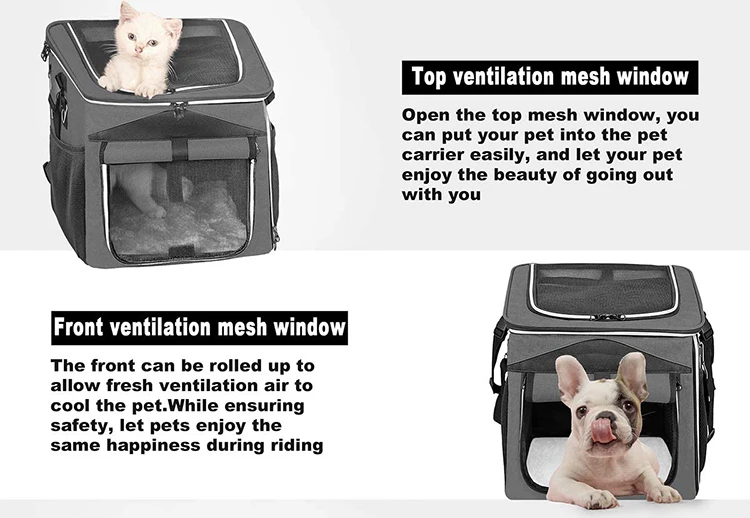 Top ventilation mesh window

Open the top mesh window, you can put your pet into the pet carrier easily, and let your pet enjoy the beauty of going out with you

Front ventilation mesh window

The front can be rolled up to allow fresh ventilation air to cool the pet.While ensuring safety, let pets enjoy the same happiness during riding