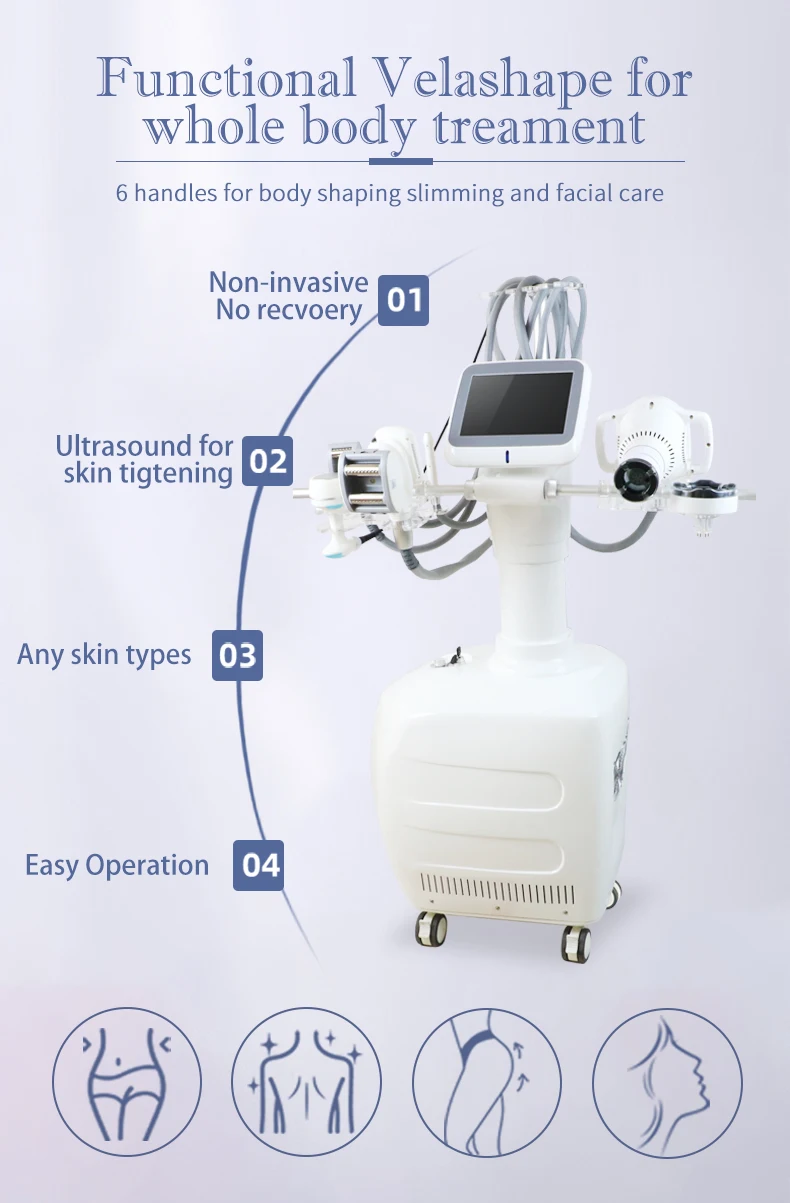 Functional Velashape for whole body treament

6 handles for body shaping slimming and facial care

Non-invasive No recvoery 01

Ultrasound for skin tigtening 02

Any skin types 03

Easy Operation 04