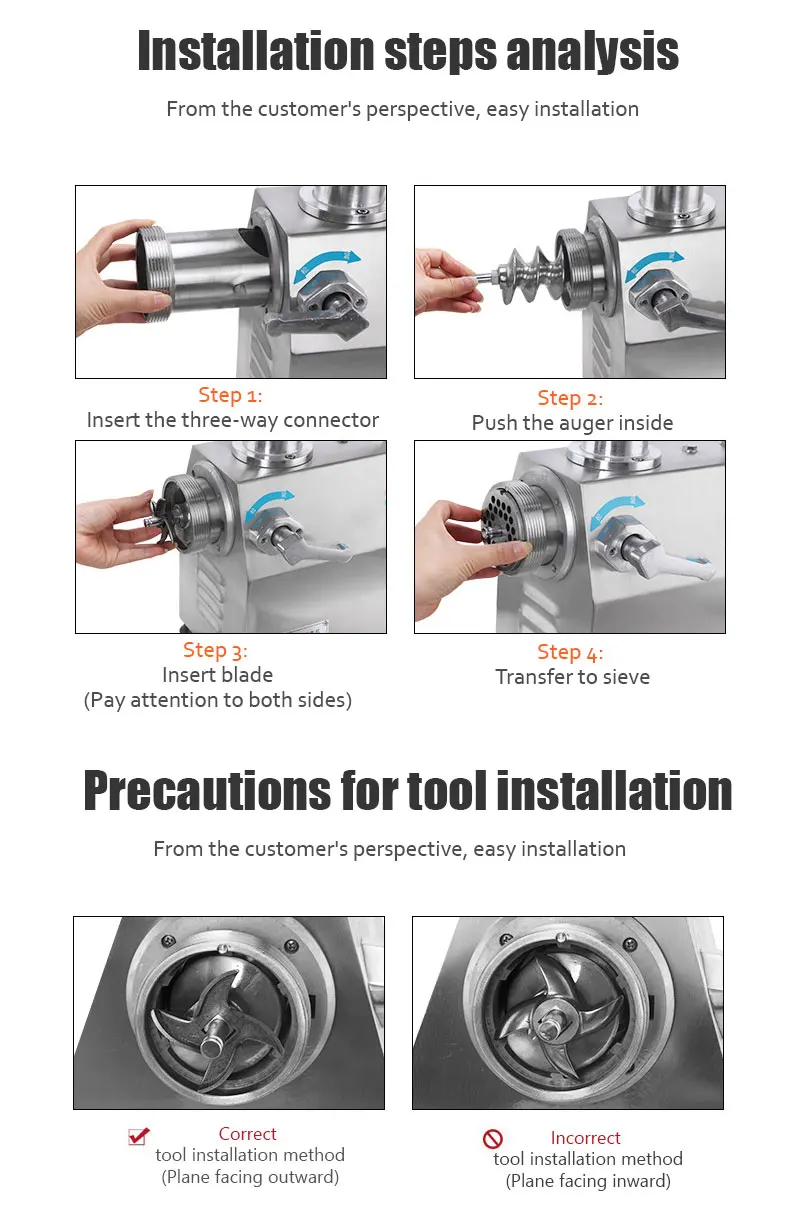 Installation steps analysis

From the customer's perspective, easy installation

Step 1:
Insert the three-way connector

Step 2:
Push the auger inside

Step 3:
Insert blade
(Pay attention to both sides)

Step 4:
Transfer to sieve

Precautions for tool installation

From the customer's perspective, easy installation

Correct
tool installation method
(Plane facing outward)

Incorrect
tool installation method
(Plane facing inward)