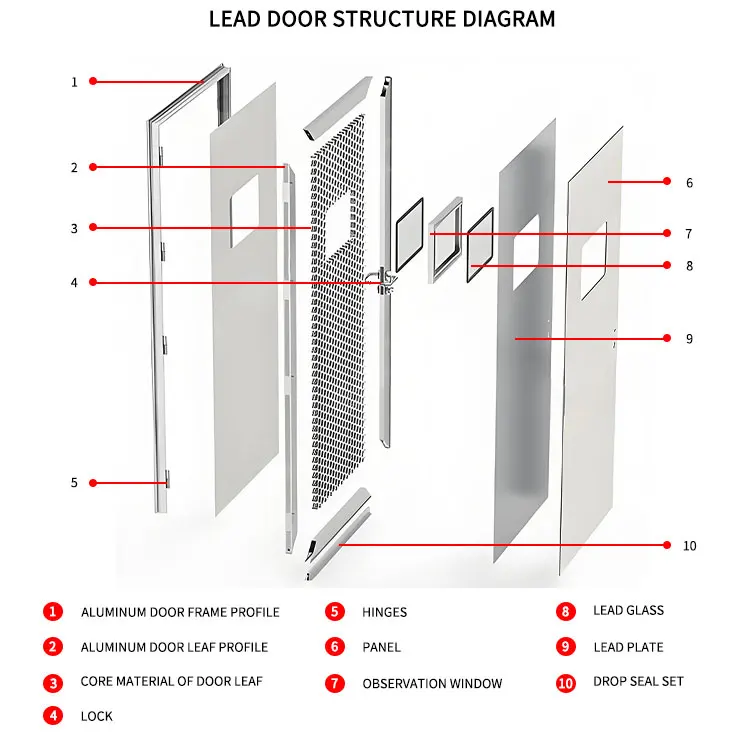 LEAD DOOR STRUCTURE DIAGRAM

1
2
3
4
5
6
7
8
9
10

1 ALUMINUM DOOR FRAME PROFILE
2 ALUMINUM DOOR LEAF PROFILE
3 CORE MATERIAL OF DOOR LEAF
4 LOCK

5 HINGES
6 PANEL
7 OBSERVATION WINDOW

8 LEAD GLASS
9 LEAD PLATE
10 DROP SEAL SET