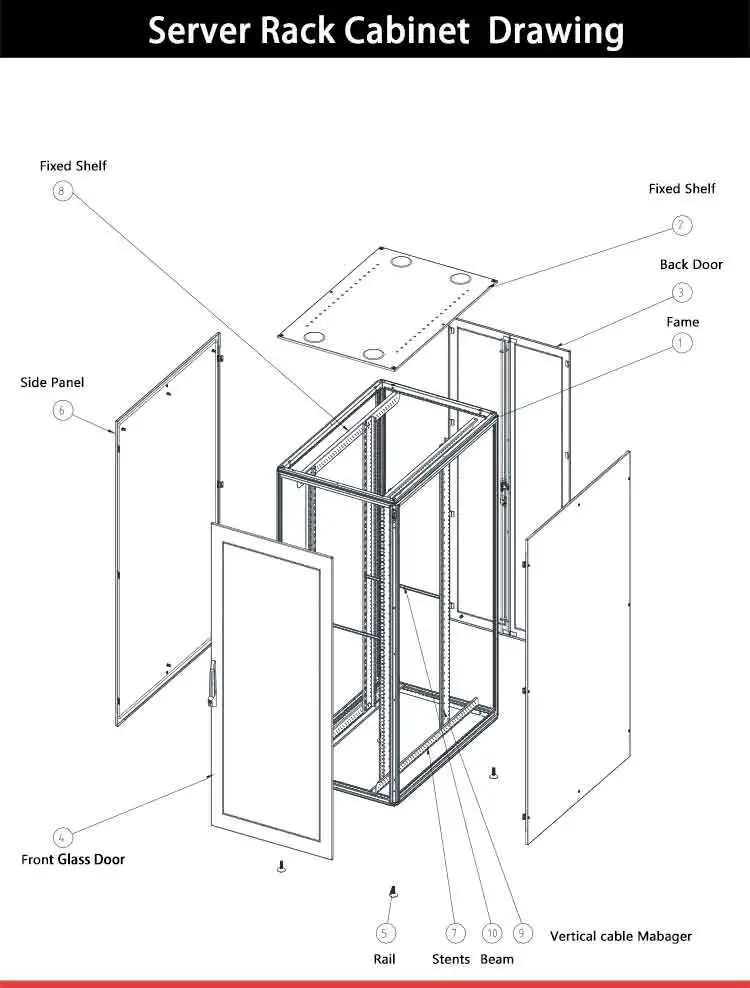 Server Rack Cabinet Drawing

Fixed Shelf
8

Fixed Shelf
2

Back Door
3

Fame
1

Side Panel
6

4
Front Glass Door

5
Rail

7
Stents

10
Beam

9
Vertical cable Mabager