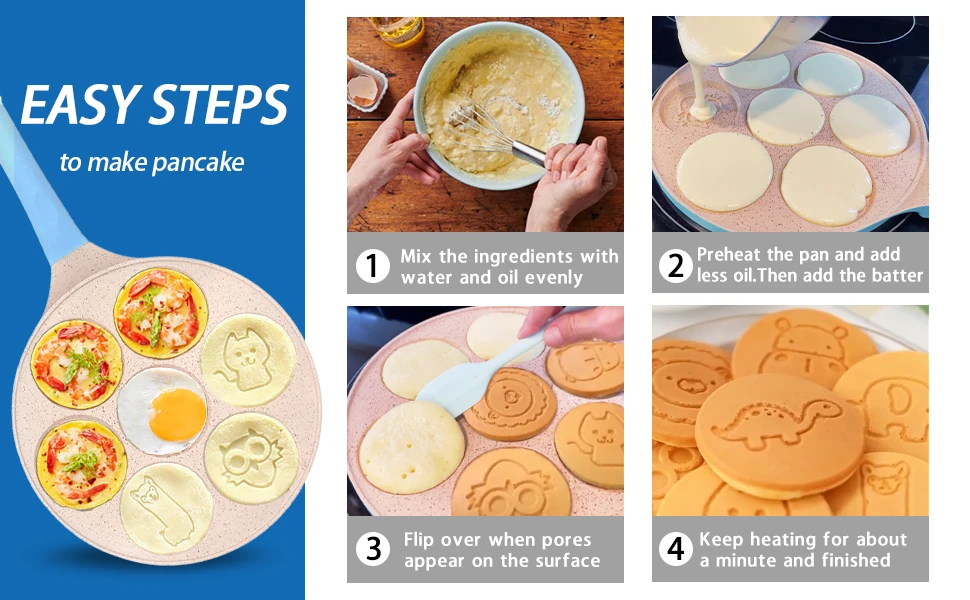 EASY STEPS
to make pancake

1 Mix the ingredients with water and oil evenly

2 Preheat the pan and add less oil.Then add the batter

3 Flip over when pores appear on the surface

4 Keep heating for about a minute and finished