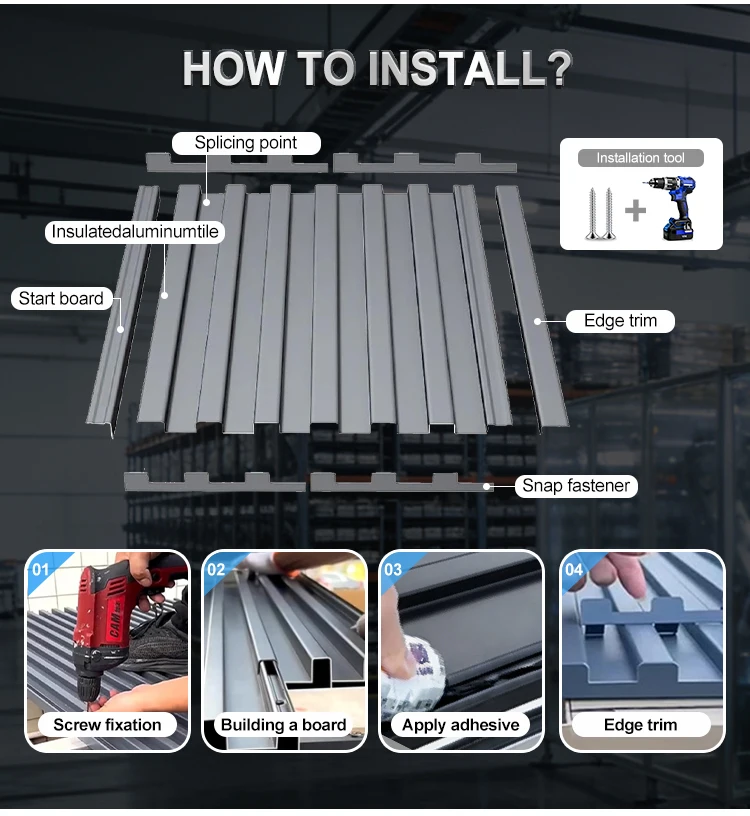 HOW TO INSTALL?

Splicing point

Installation tool

Insulatedaluminumtile

Start board

Edge trim

Snap fastener

01
Screw fixation

02
Building a board

03
Apply adhesive

04
Edge trim