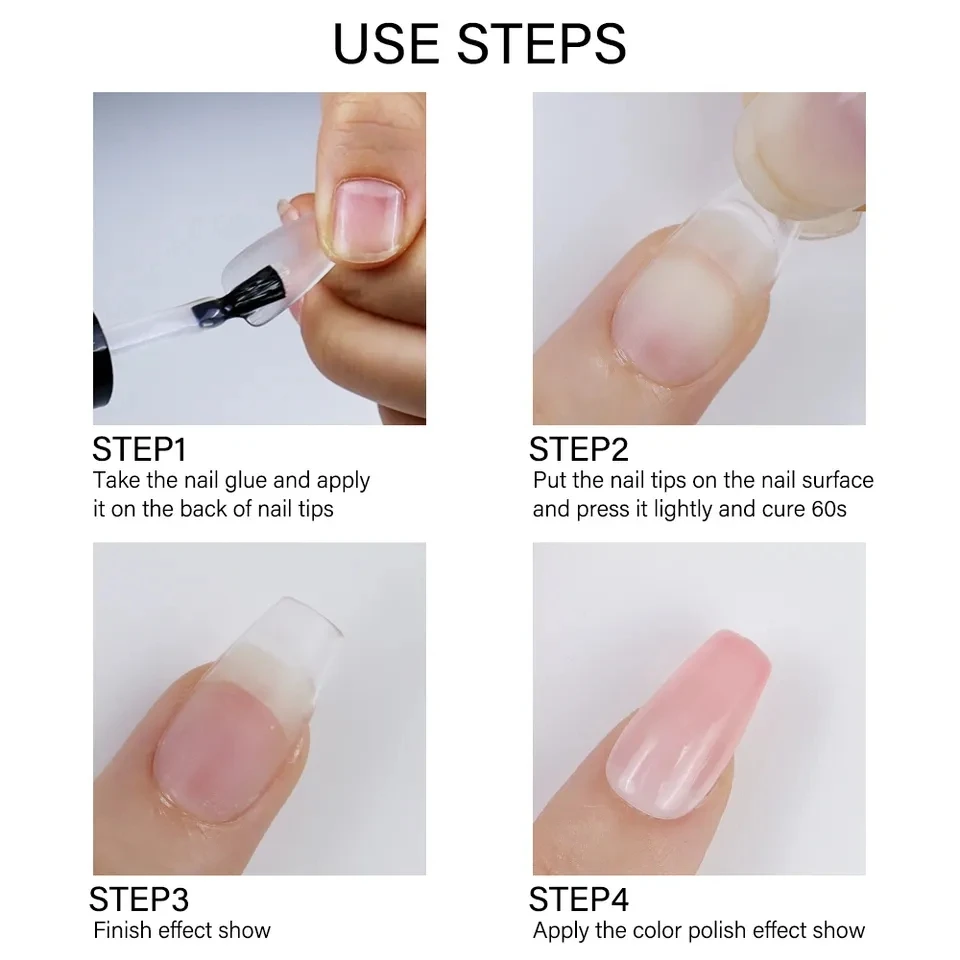 USE STEPS

STEP1
Take the nail glue and apply it on the back of nail tips

STEP2
Put the nail tips on the nail surface and press it lightly and cure 60s

STEP3
Finish effect show

STEP4
Apply the color polish effect show