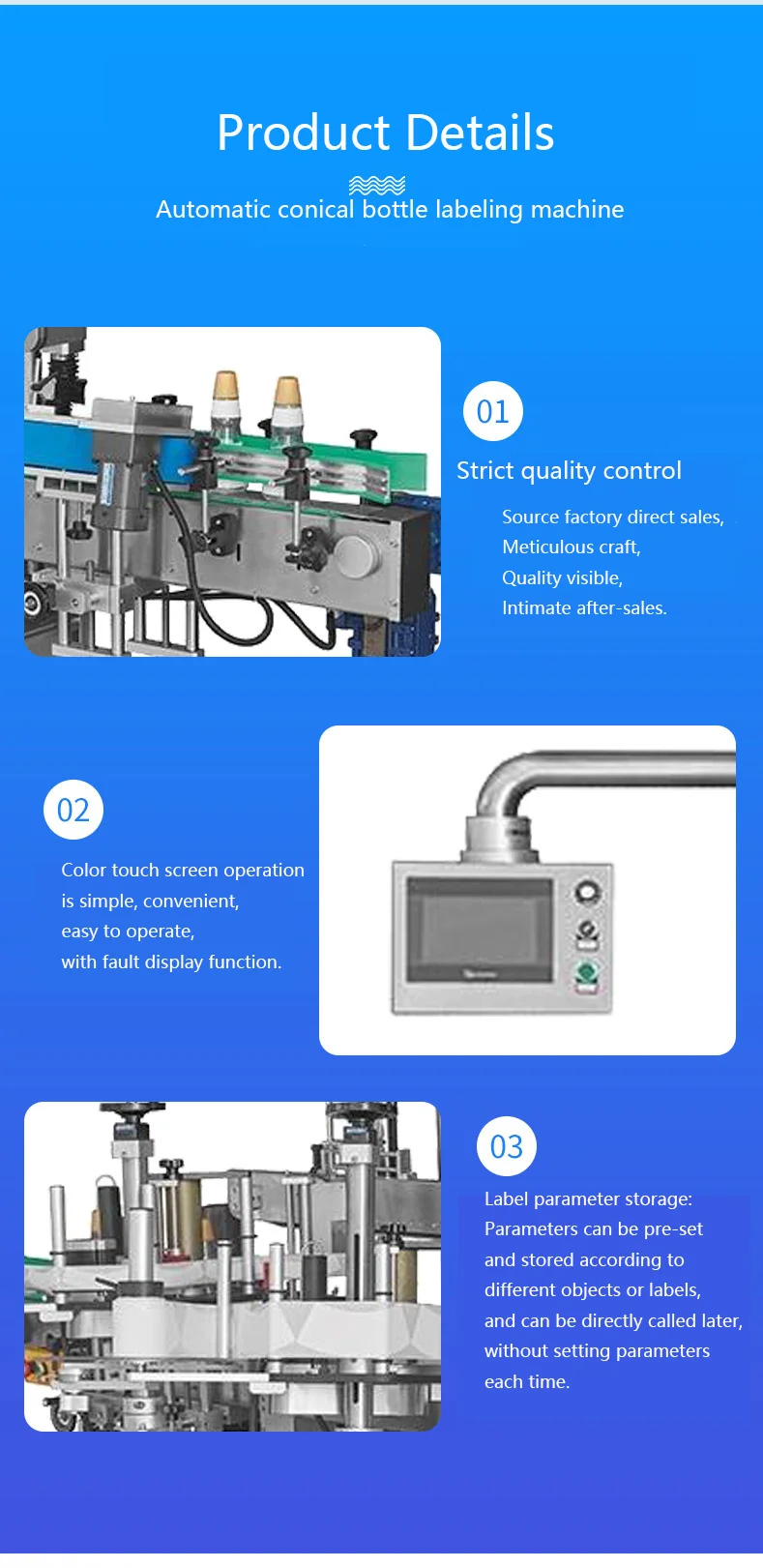 Product Details

Automatic conical bottle labeling machine

01

Strict quality control

Source factory direct sales,
Meticulous craft,
Quality visible,
Intimate after-sales.

02

Color touch screen operation
is simple, convenient,
easy to operate,
with fault display function.

03

Label parameter storage:
Parameters can be pre-set
and stored according to
different objects or labels,
and can be directly called later,
without setting parameters
each time.