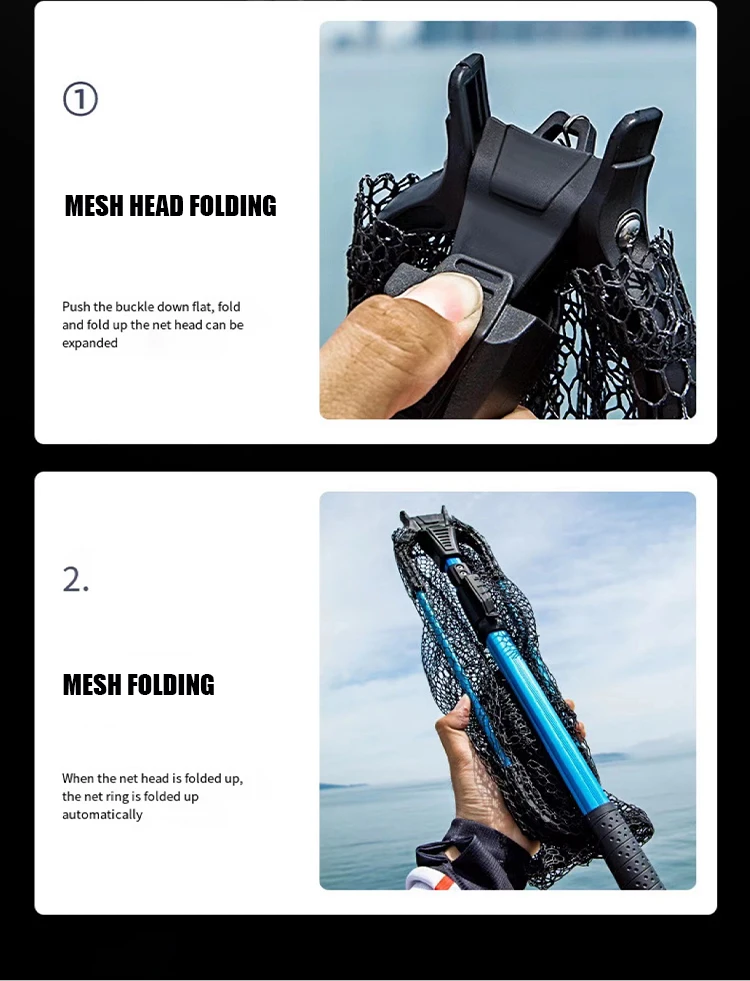 ①

MESH HEAD FOLDING

Push the buckle down flat, fold and fold up the net head can be expanded

2.

MESH FOLDING

When the net head is folded up, the net ring is folded up automatically