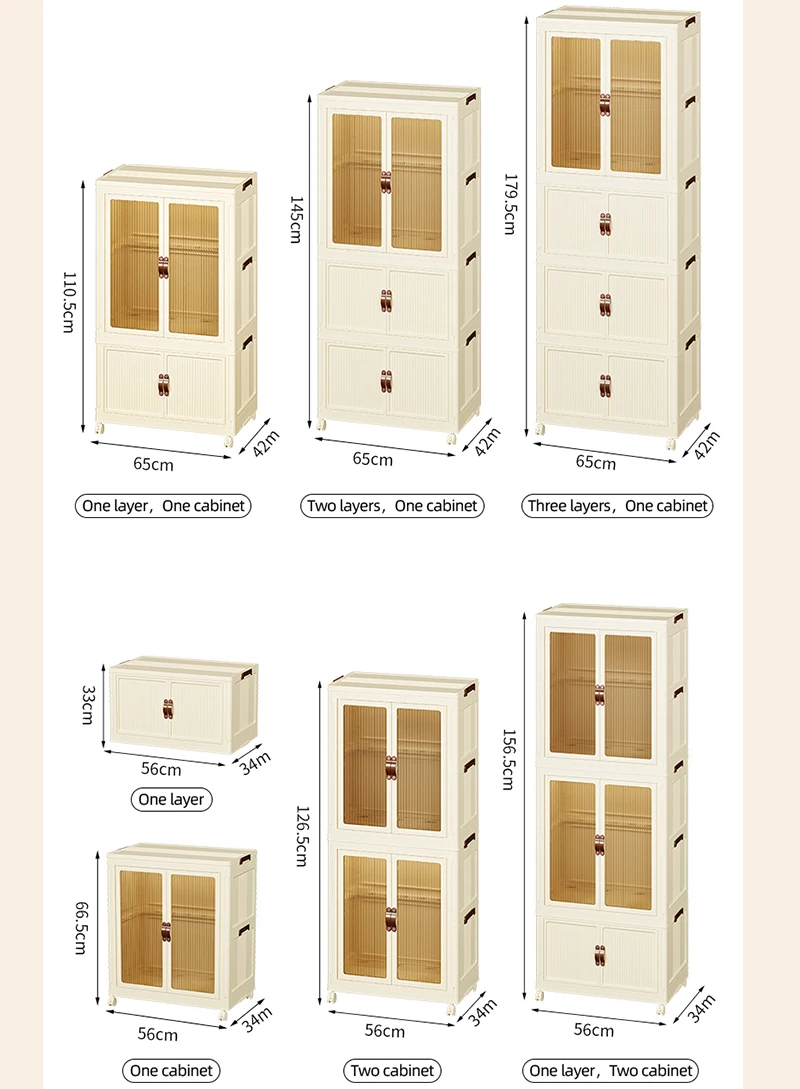 110.5cm
65cm
42m
One layer，One cabinet

145cm
65cm
42m
Two layers，One cabinet

179.5cm
65cm
42m
Three layers，One cabinet

33cm
56cm
34m
One layer

66.5cm
56cm
34m
One cabinet

126.5cm
56cm
34m
Two cabinet

156.5cm
56cm
34m
One layer，Two cabinet