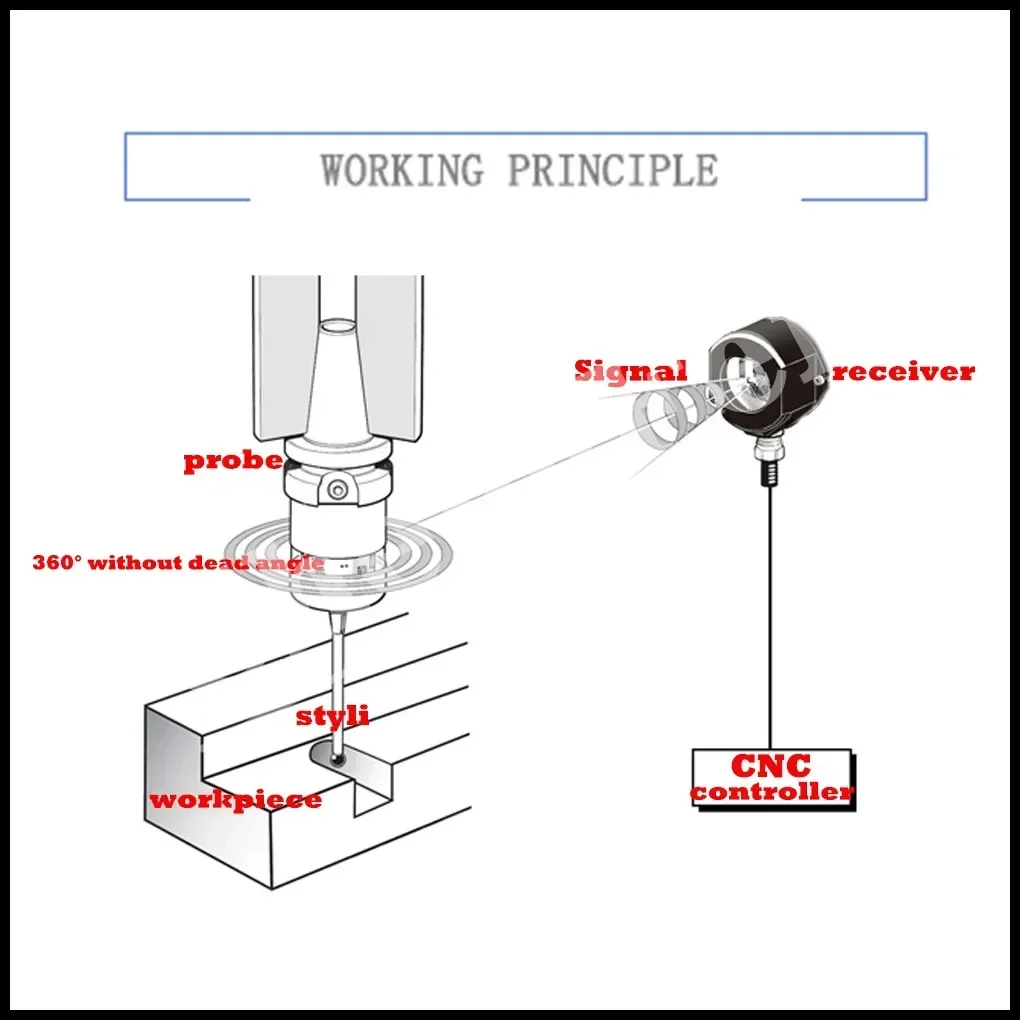 WORKING PRINCIPLE

Signal

receiver

probe

360° without dead angle

styli

workpiece

CNC
controller