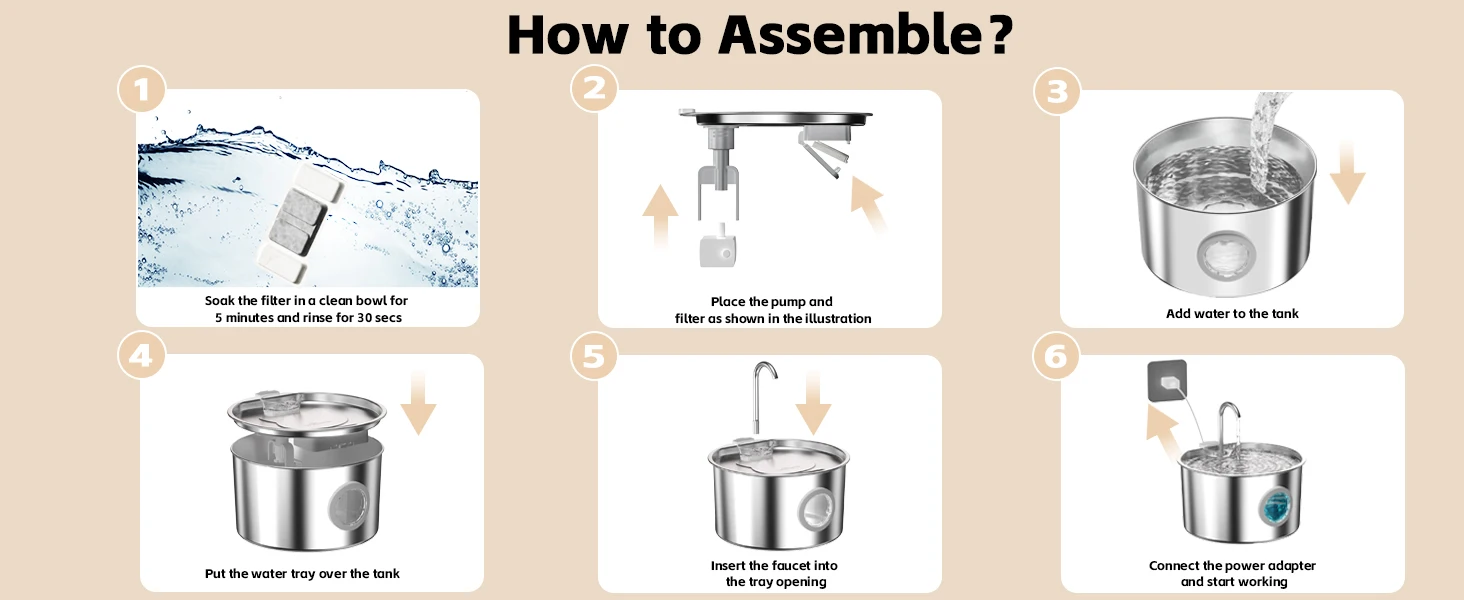 How to Assemble?

1

Soak the filter in a clean bowl for 5 minutes and rinse for 30 secs

2

Place the pump and filter as shown in the illustration

3

Add water to the tank

4

Put the water tray over the tank

5

Insert the faucet into the tray opening

6

Connect the power adapter and start working