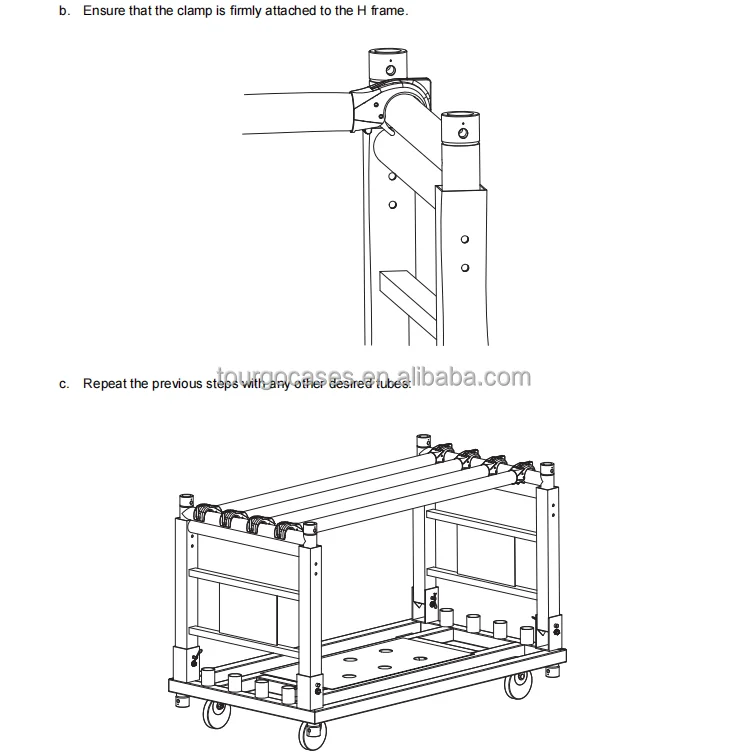 b. Ensure that the clamp is firmly attached to the H frame.

tourgocases.en.alibaba.com

c. Repeat the previous steps with any other desired tubes.