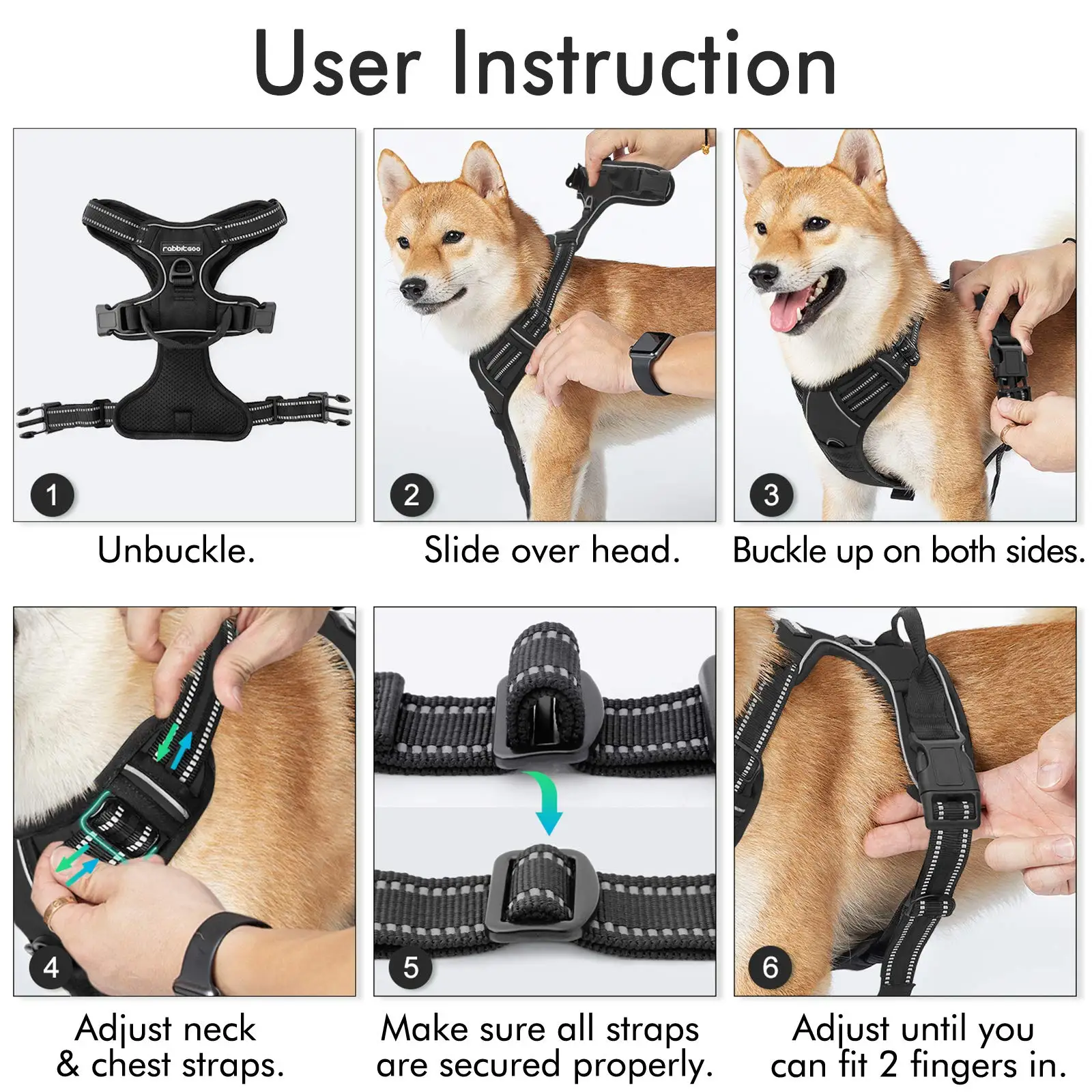 User Instruction

rabbitgoo

1

Unbuckle.

2

Slide over head.

3

Buckle up on both sides.

4

Adjust neck & chest straps.

5

Make sure all straps are secured properly.

6

Adjust until you can fit 2 fingers in.