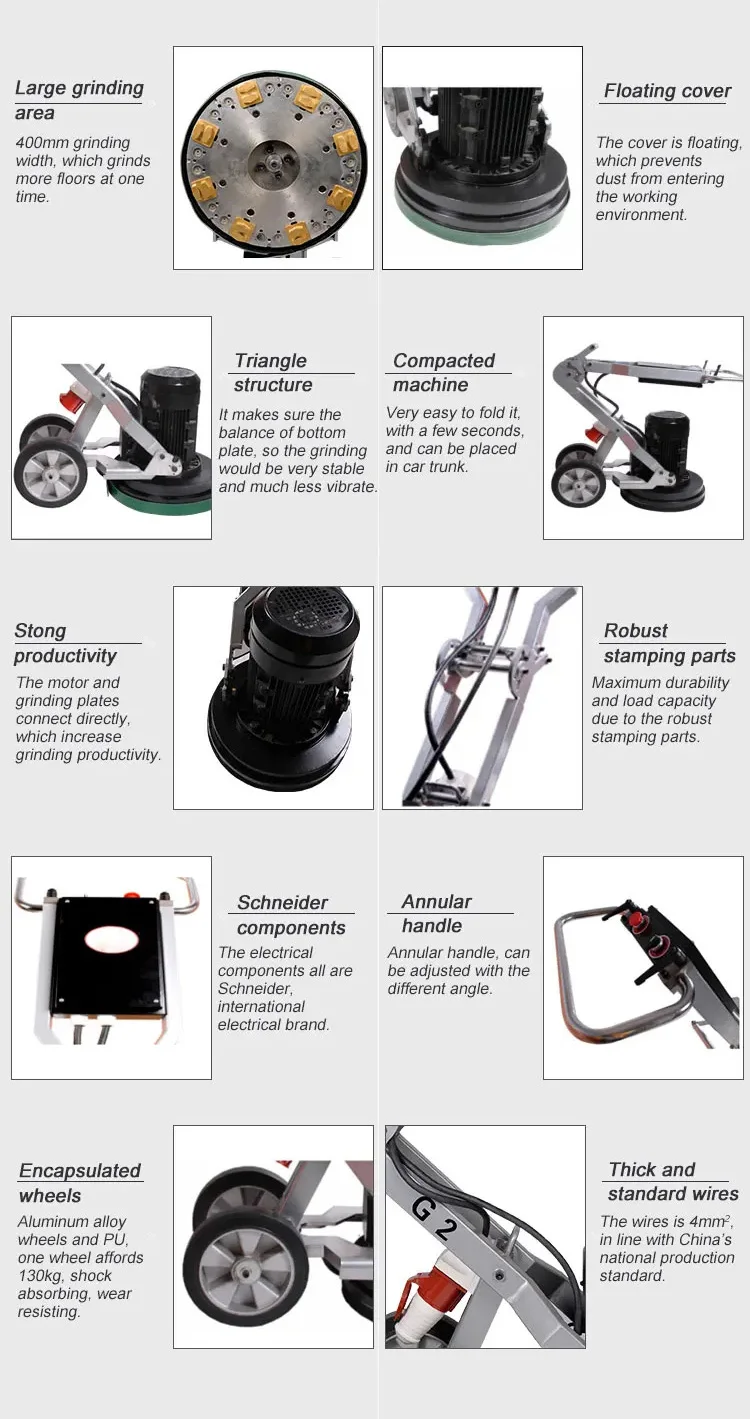 Large grinding area

400mm grinding width, which grinds more floors at one time.

Floating cover

The cover is floating, which prevents dust from entering the working environment.

Triangle structure

It makes sure the balance of bottom plate, so the grinding would be very stable and much less vibrate.

Compacted machine

Very easy to fold it, with a few seconds, and can be placed in car trunk.

Stong productivity

The motor and grinding plates connect directly, which increase grinding productivity.

Robust stamping parts

Maximum durability and load capacity due to the robust stamping parts.

Schneider components

The electrical components all are Schneider, international electrical brand.

Annular handle

Annular handle, can be adjusted with the different angle.

Encapsulated wheels

Aluminum alloy wheels and PU, one wheel affords 130kg, shock absorbing, wear resisting.

G 2

Thick and standard wires

The wires is $4mm^2$, in line with China's national production standard.