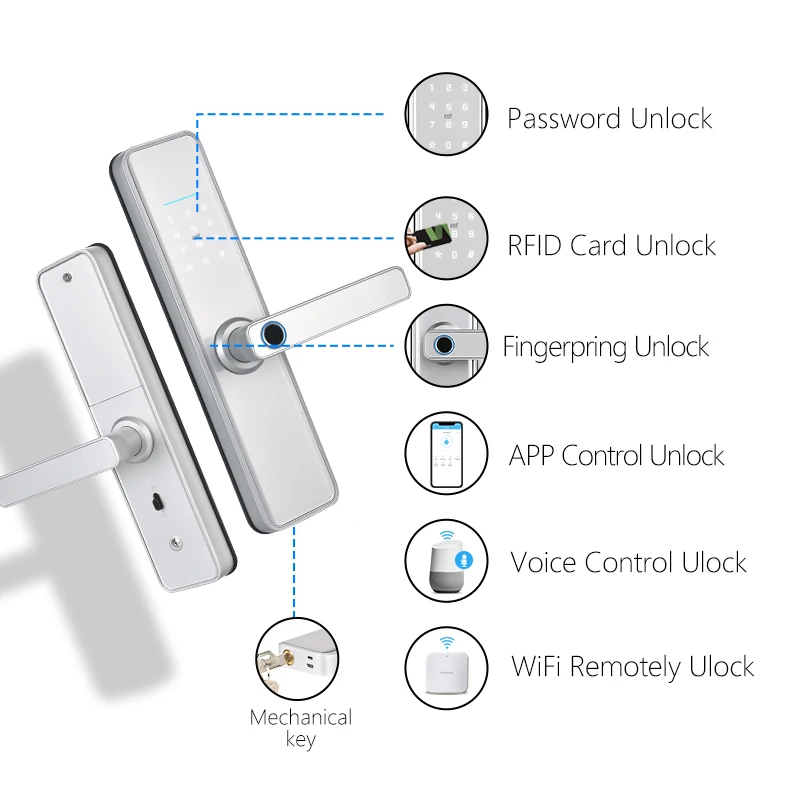 Password Unlock

RFID Card Unlock

Fingerpring Unlock

APP Control Unlock

Voice Control Ulock

WiFi Remotely Ulock

Mechanical key