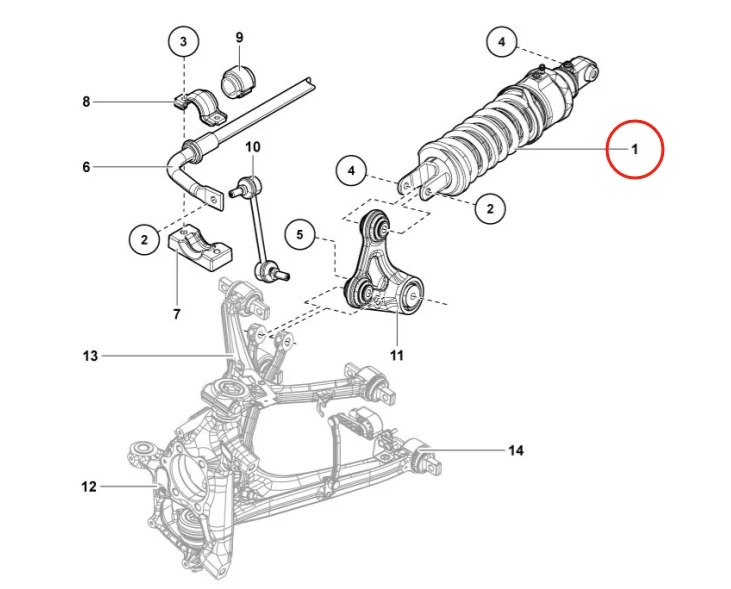 3
9
4
8
1
6
10
4
2
2
5
7
11
13
14
12