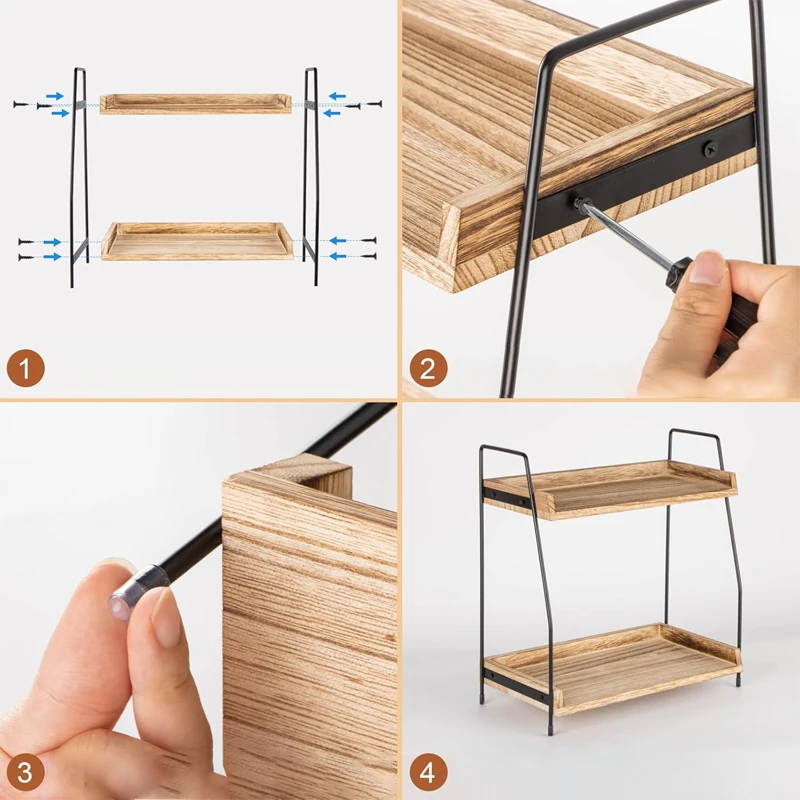 1

2

3

4