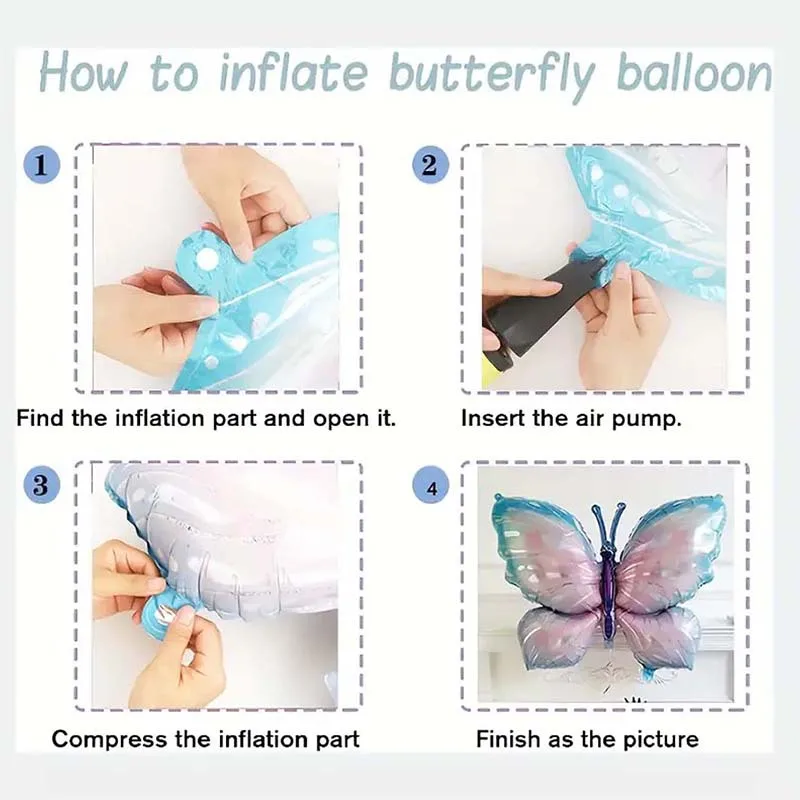 How to inflate butterfly balloon

1

Find the inflation part and open it.

2

Insert the air pump.

3

Compress the inflation part

4

Finish as the picture